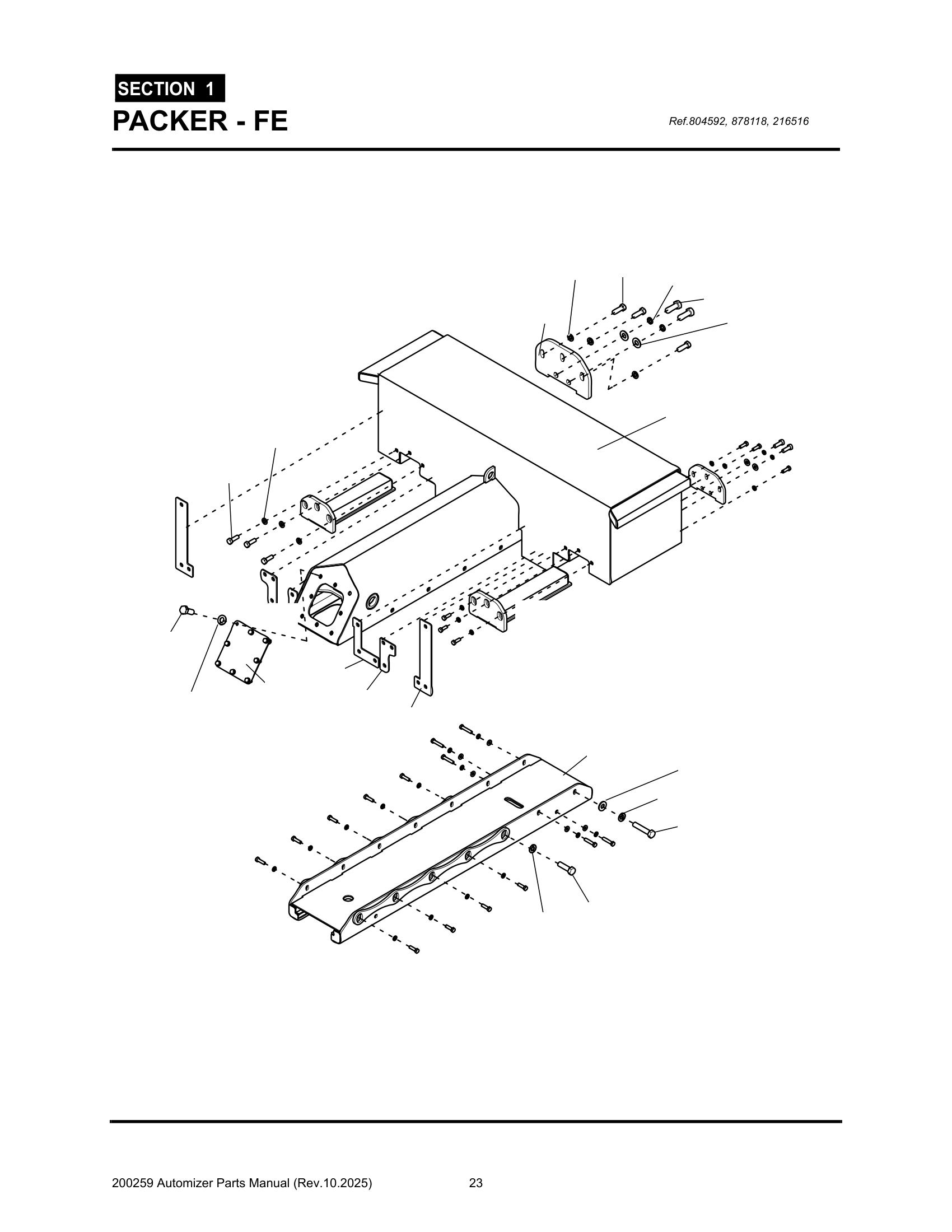 SECTION 1

PACKER - FE

Ref.804592, 878118, 216516

200259 Automizer Parts Manual (Rev.10.2025) 23