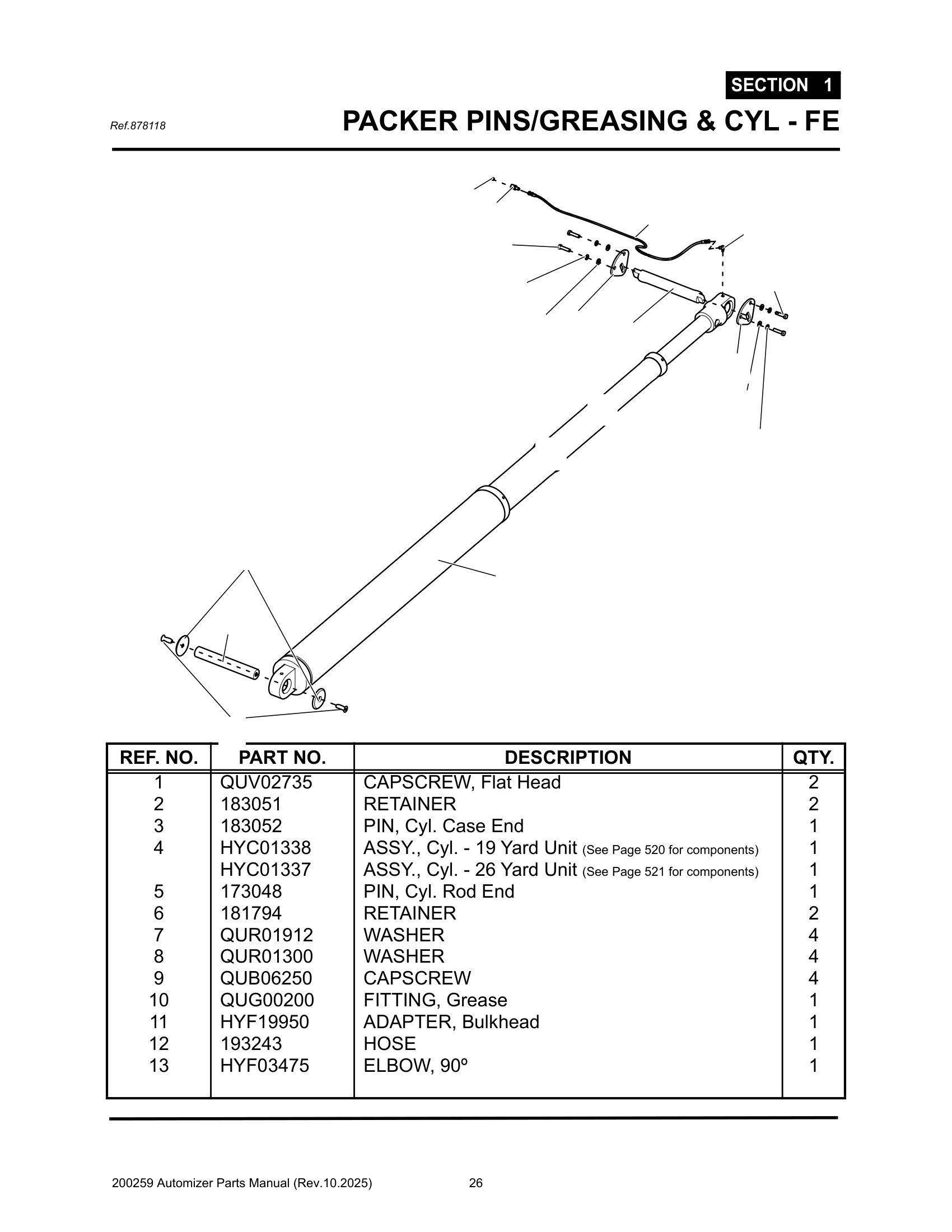 SECTION 1

Ref.878118

PACKER PINS/GREASING & CYL - FE

| REF. NO. | PART NO. | DESCRIPTION | QTY. |
|---|---|---|---|
| 1 | QUV02735 | CAPSCREW, Flat Head | 2 |
| 2 | 183051 | RETAINER | 2 |
| 3 | 183052 | PIN, Cyl. Case End | 1 |
| 4 | HYC01338 | ASSY., Cyl. - 19 Yard Unit (See Page 520 for components) | 1 |
|  | HYC01337 | ASSY., Cyl. - 26 Yard Unit (See Page 521 for components) | 1 |
| 5 | 173048 | PIN, Cyl. Rod End | 1 |
| 6 | 181794 | RETAINER | 2 |
| 7 | QUR01912 | WASHER | 4 |
| 8 | QUR01300 | WASHER | 4 |
| 9 | QUB06250 | CAPSCREW | 4 |
| 10 | QUG00200 | FITTING, Grease | 1 |
| 11 | HYF19950 | ADAPTER, Bulkhead | 1 |
| 12 | 193243 | HOSE | 1 |
| 13 | HYF03475 | ELBOW, 90º | 1 |

200259 Automizer Parts Manual (Rev.10.2025) 26