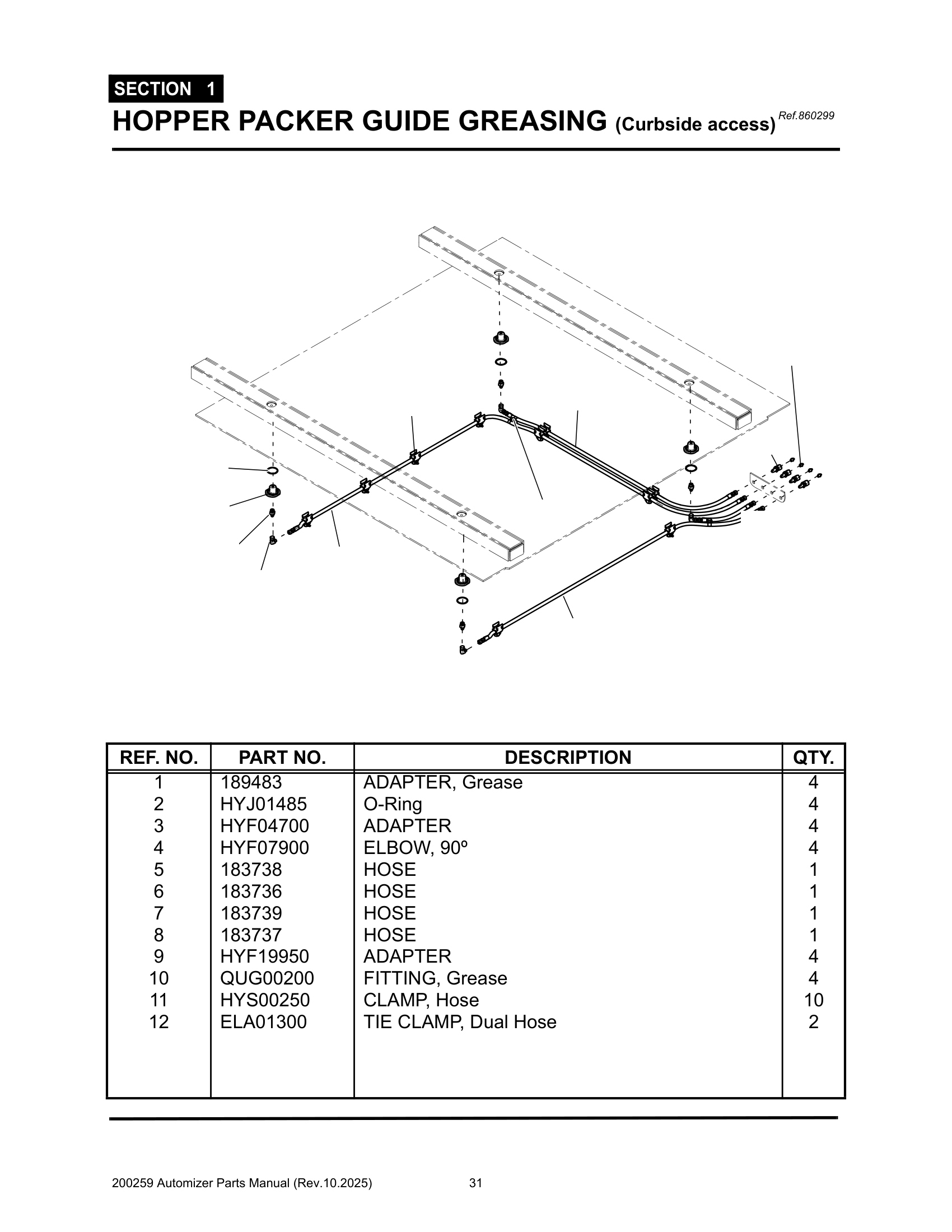 SECTION 1

HOPPER PACKER GUIDE GREASING (Curbside access) Ref.860299

| REF. NO. | PART NO. | DESCRIPTION | QTY. |
|---|---|---|---|
| 1 | 189483 | ADAPTER, Grease | 4 |
| 2 | HYJ01485 | O-Ring | 4 |
| 3 | HYF04700 | ADAPTER | 4 |
| 4 | HYF07900 | ELBOW, 90º | 4 |
| 5 | 183738 | HOSE | 1 |
| 6 | 183736 | HOSE | 1 |
| 7 | 183739 | HOSE | 1 |
| 8 | 183737 | HOSE | 1 |
| 9 | HYF19950 | ADAPTER | 4 |
| 10 | QUG00200 | FITTING, Grease | 4 |
| 11 | HYS00250 | CLAMP, Hose | 10 |
| 12 | ELA01300 | TIE CLAMP, Dual Hose | 2 |

200259 Automizer Parts Manual (Rev.10.2025) 31