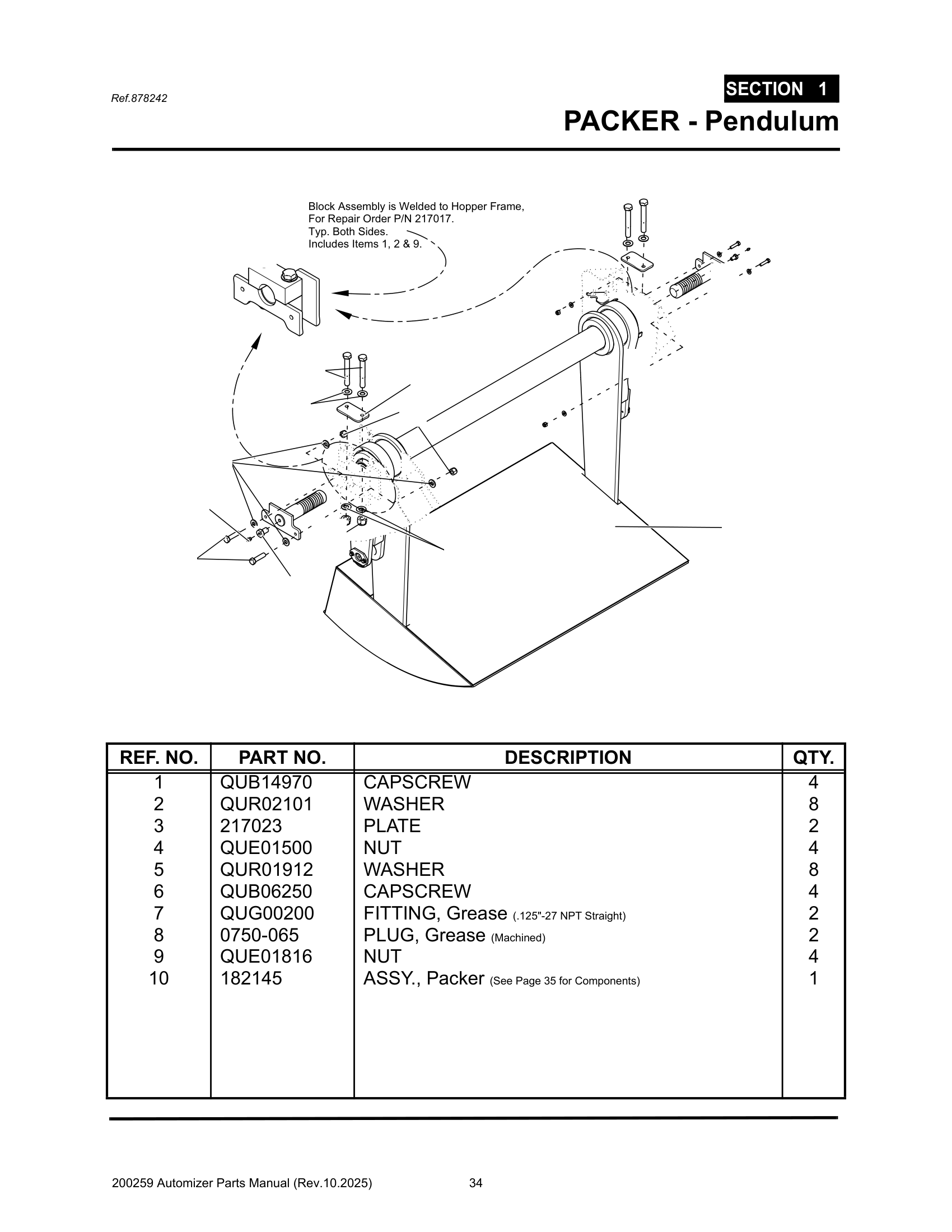 Ref.878242

SECTION 1

PACKER - Pendulum

Block Assembly is Welded to Hopper Frame, For Repair Order P/N 217017. Typ. Both Sides. Includes Items 1, 2 & 9.

| REF. NO. | PART NO. | DESCRIPTION | QTY. |
|---|---|---|---|
| 1 | QUB14970 | CAPSCREW | 4 |
| 2 | QUR02101 | WASHER | 8 |
| 3 | 217023 | PLATE | 2 |
| 4 | QUE01500 | NUT | 4 |
| 5 | QUR01912 | WASHER | 8 |
| 6 | QUB06250 | CAPSCREW | 4 |
| 7 | QUG00200 | FITTING, Grease (.125"-27 NPT Straight) | 2 |
| 8 | 0750-065 | PLUG, Grease (Machined) | 2 |
| 9 | QUE01816 | NUT | 4 |
| 10 | 182145 | ASSY., Packer (See Page 35 for Components) | 1 |

200259 Automizer Parts Manual (Rev.10.2025) 34