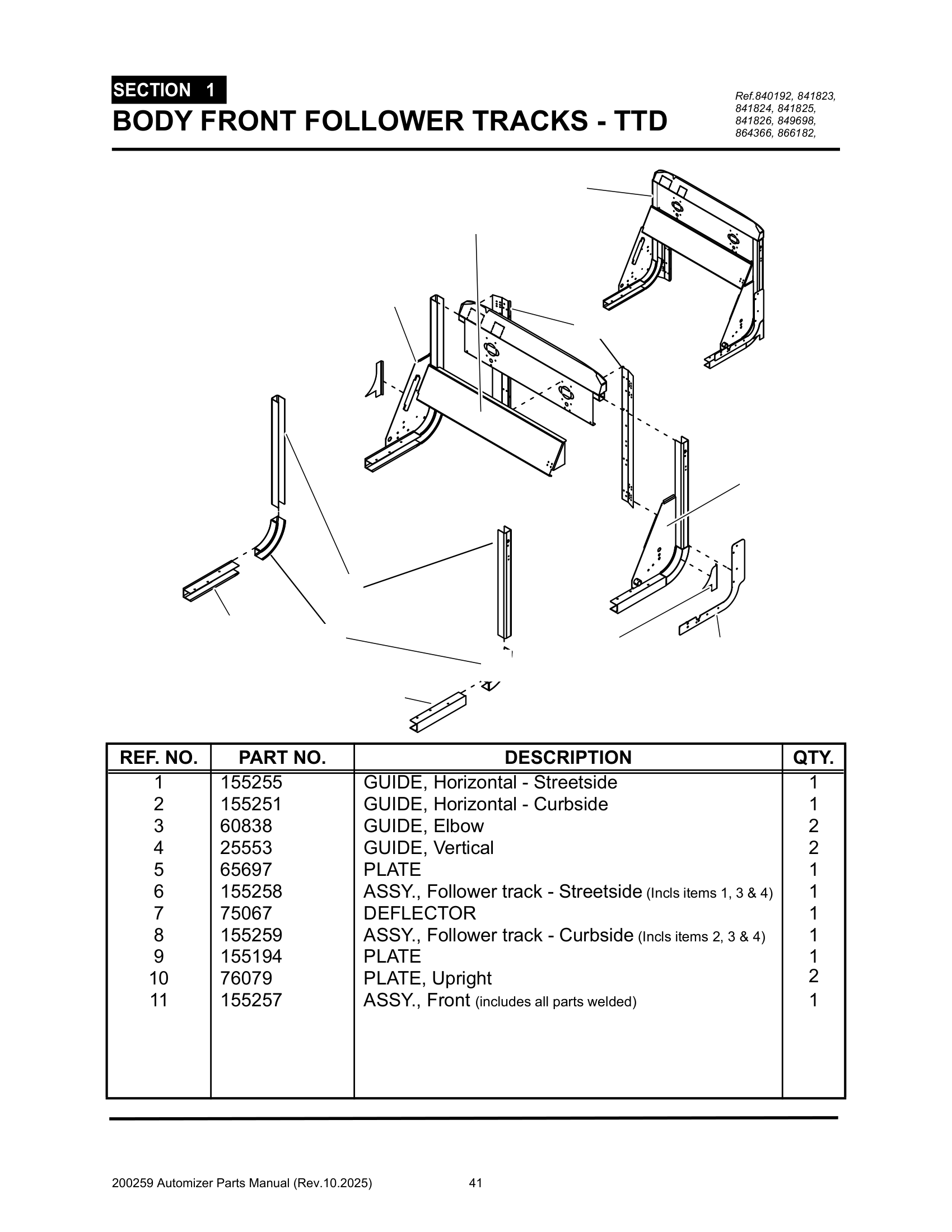 SECTION 1
BODY FRONT FOLLOWER TRACKS - TTD

Ref.840192, 841823, 841824, 841825, 841826, 849698, 864366, 866182,

| REF. NO. | PART NO. | DESCRIPTION | QTY. |
|---|---|---|---|
| 1 | 155255 | GUIDE, Horizontal - Streetside | 1 |
| 2 | 155251 | GUIDE, Horizontal - Curbside | 1 |
| 3 | 60838 | GUIDE, Elbow | 2 |
| 4 | 25553 | GUIDE, Vertical | 2 |
| 5 | 65697 | PLATE | 1 |
| 6 | 155258 | ASSY., Follower track - Streetside (Incls items 1, 3 & 4) | 1 |
| 7 | 75067 | DEFLECTOR | 1 |
| 8 | 155259 | ASSY., Follower track - Curbside (Incls items 2, 3 & 4) | 1 |
| 9 | 155194 | PLATE | 1 |
| 10 | 76079 | PLATE, Upright | 2 |
| 11 | 155257 | ASSY., Front (includes all parts welded) | 1 |

200259 Automizer Parts Manual (Rev.10.2025) 41