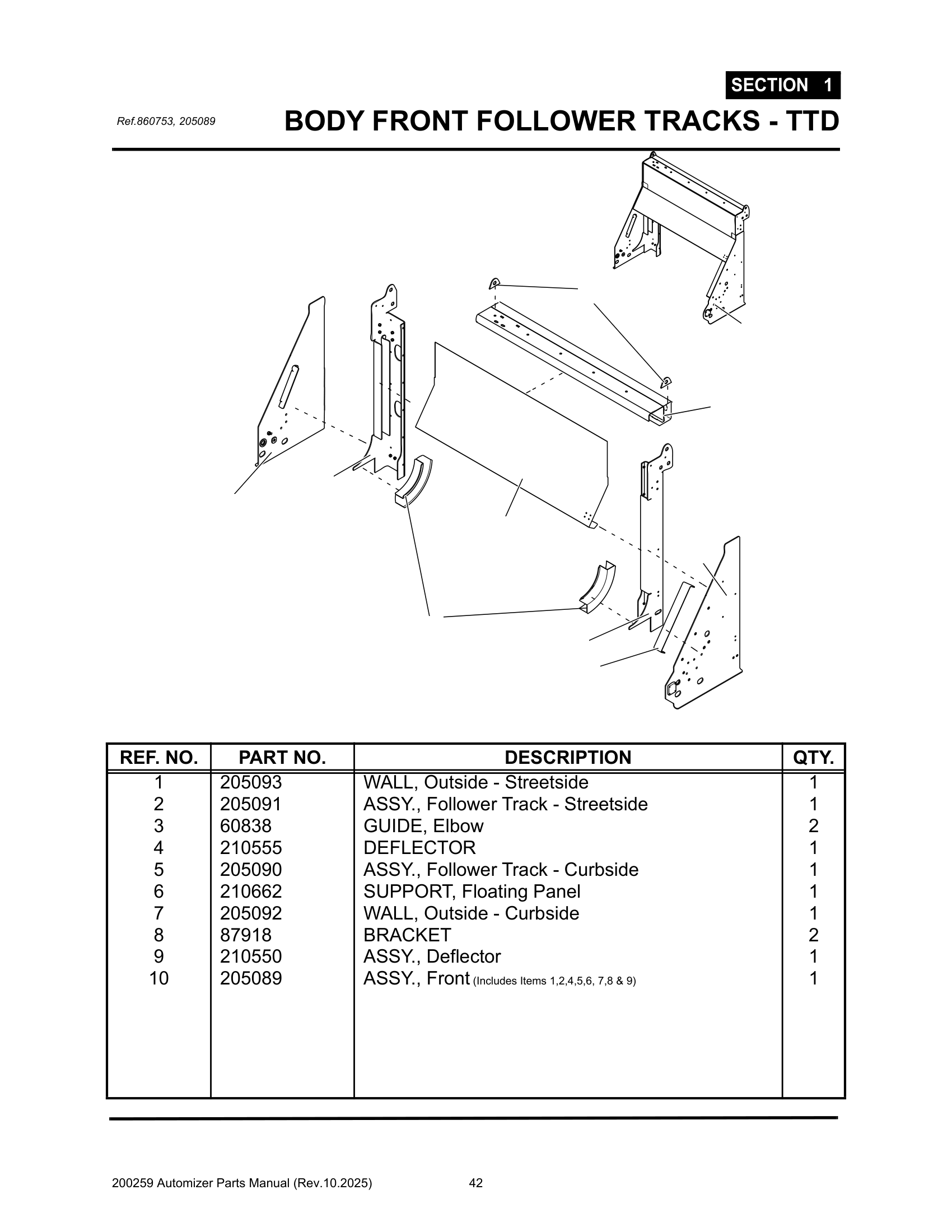 SECTION 1

Ref.860753, 205089

BODY FRONT FOLLOWER TRACKS - TTD

| REF. NO. | PART NO. | DESCRIPTION | QTY. |
|---|---|---|---|
| 1 | 205093 | WALL, Outside - Streetside | 1 |
| 2 | 205091 | ASSY., Follower Track - Streetside | 1 |
| 3 | 60838 | GUIDE, Elbow | 2 |
| 4 | 210555 | DEFLECTOR | 1 |
| 5 | 205090 | ASSY., Follower Track - Curbside | 1 |
| 6 | 210662 | SUPPORT, Floating Panel | 1 |
| 7 | 205092 | WALL, Outside - Curbside | 1 |
| 8 | 87918 | BRACKET | 2 |
| 9 | 210550 | ASSY., Deflector | 1 |
| 10 | 205089 | ASSY., Front (Includes Items 1,2,4,5,6, 7,8 & 9) | 1 |

200259 Automizer Parts Manual (Rev.10.2025) 42