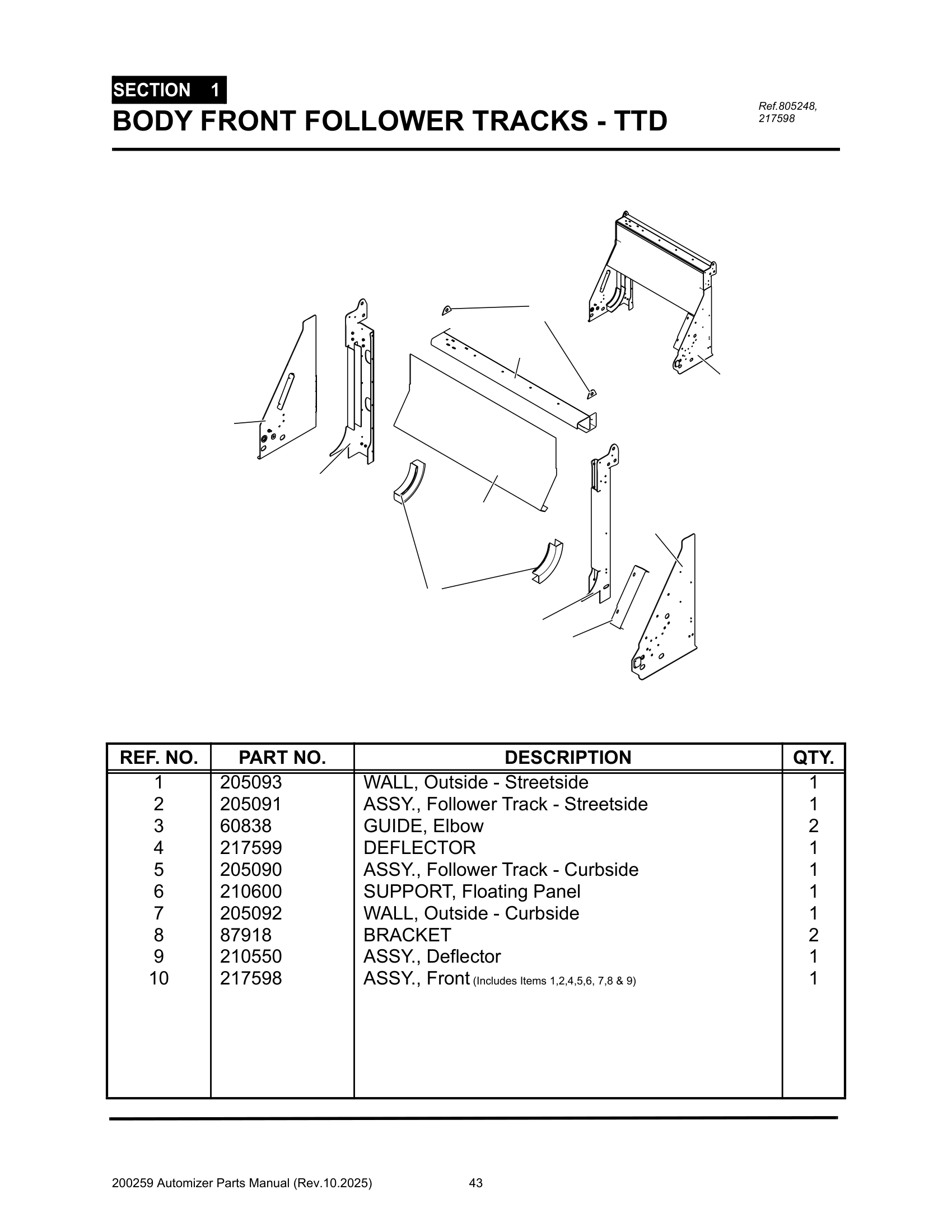 SECTION 1

BODY FRONT FOLLOWER TRACKS - TTD

Ref.805248, 217598

| REF. NO. | PART NO. | DESCRIPTION | QTY. |
|---|---|---|---|
| 1 | 205093 | WALL, Outside - Streetside | 1 |
| 2 | 205091 | ASSY., Follower Track - Streetside | 1 |
| 3 | 60838 | GUIDE, Elbow | 2 |
| 4 | 217599 | DEFLECTOR | 1 |
| 5 | 205090 | ASSY., Follower Track - Curbside | 1 |
| 6 | 210600 | SUPPORT, Floating Panel | 1 |
| 7 | 205092 | WALL, Outside - Curbside | 1 |
| 8 | 87918 | BRACKET | 2 |
| 9 | 210550 | ASSY., Deflector | 1 |
| 10 | 217598 | ASSY., Front (Includes Items 1,2,4,5,6, 7,8 & 9) | 1 |

200259 Automizer Parts Manual (Rev.10.2025) 43