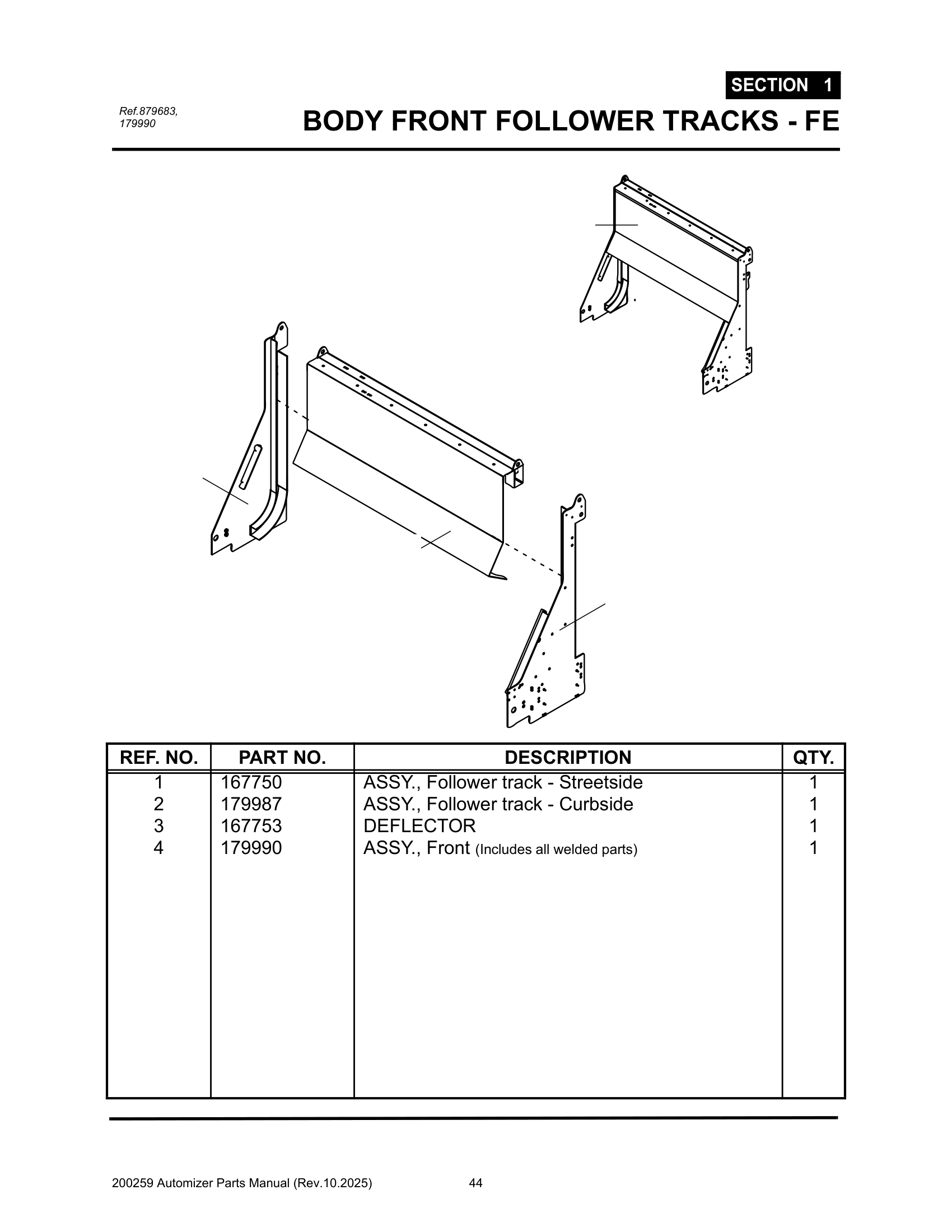 SECTION 1

Ref.879683, 179990

BODY FRONT FOLLOWER TRACKS - FE

| REF. NO. | PART NO. | DESCRIPTION | QTY. |
|---|---|---|---|
| 1 | 167750 | ASSY., Follower track - Streetside | 1 |
| 2 | 179987 | ASSY., Follower track - Curbside | 1 |
| 3 | 167753 | DEFLECTOR | 1 |
| 4 | 179990 | ASSY., Front (Includes all welded parts) | 1 |

200259 Automizer Parts Manual (Rev.10.2025) 44