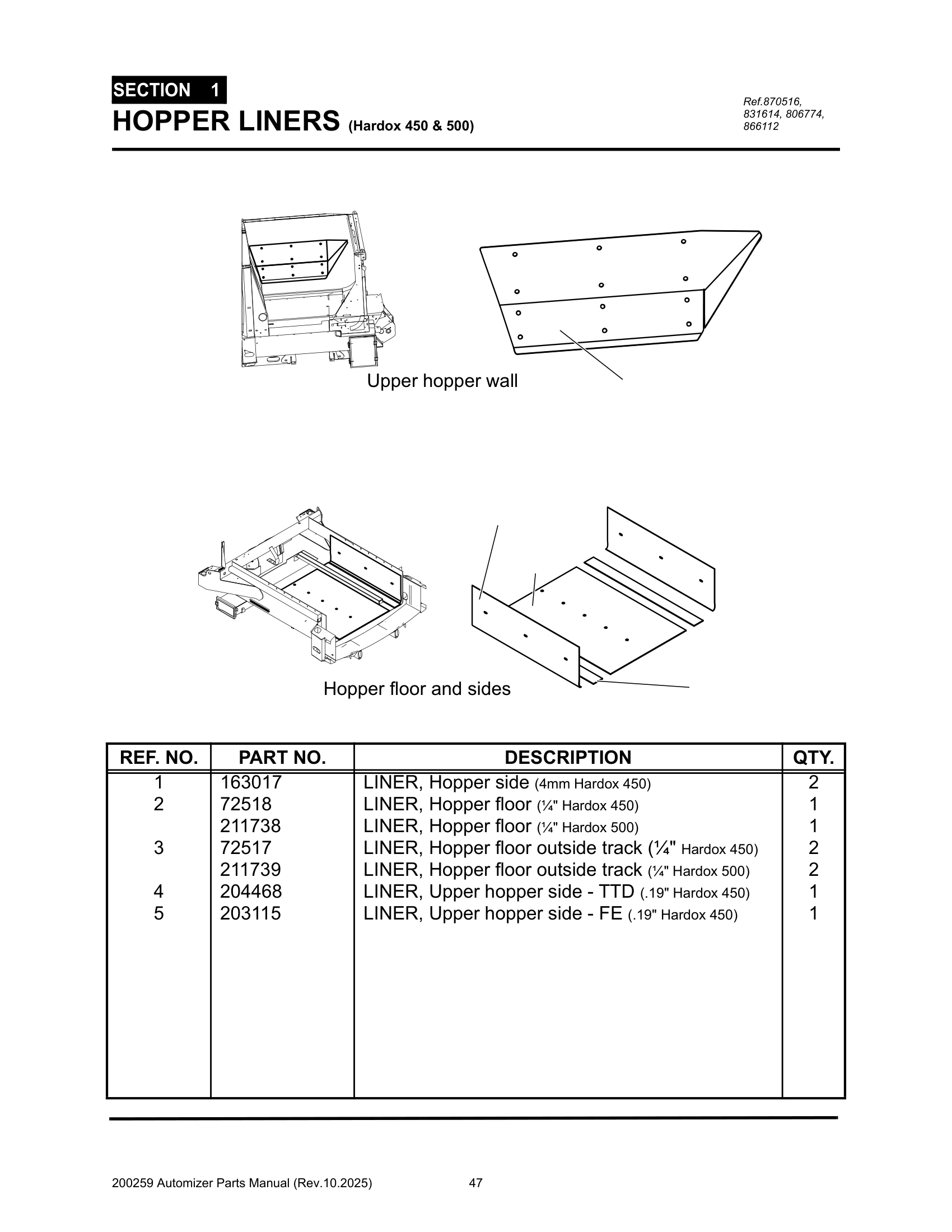 SECTION 1
HOPPER LINERS (Hardox 450 & 500)

Ref.870516, 831614, 806774, 866112

Upper hopper wall

Hopper floor and sides

| REF. NO. | PART NO. | DESCRIPTION | QTY. |
|---|---|---|---|
| 1 | 163017 | LINER, Hopper side (4mm Hardox 450) | 2 |
| 2 | 72518 | LINER, Hopper floor (¼" Hardox 450) | 1 |
|  | 211738 | LINER, Hopper floor (¼" Hardox 500) | 1 |
| 3 | 72517 | LINER, Hopper floor outside track (¼" Hardox 450) | 2 |
|  | 211739 | LINER, Hopper floor outside track (¼" Hardox 500) | 2 |
| 4 | 204468 | LINER, Upper hopper side - TTD (.19" Hardox 450) | 1 |
| 5 | 203115 | LINER, Upper hopper side - FE (.19" Hardox 450) | 1 |

200259 Automizer Parts Manual (Rev.10.2025) 47