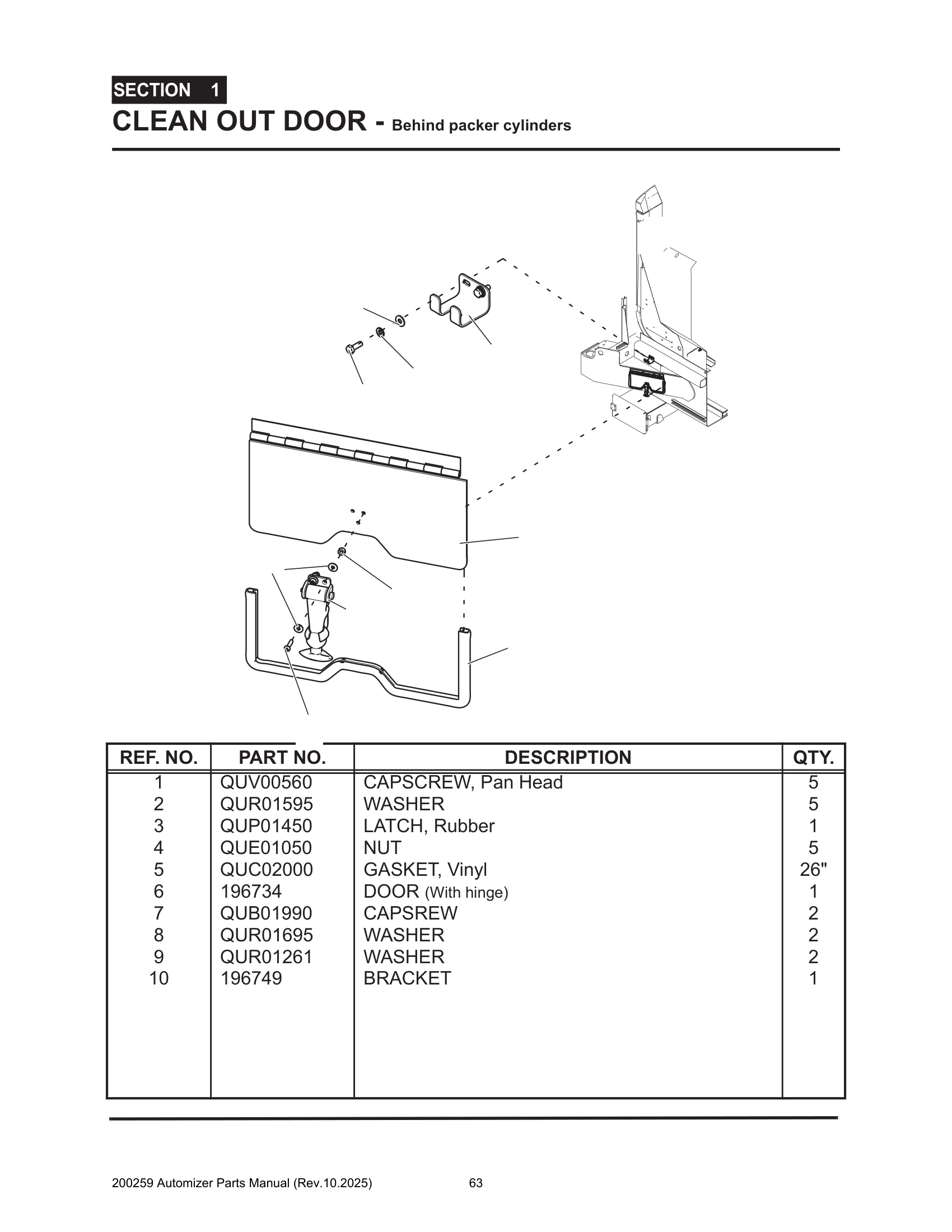 SECTION 1
CLEAN OUT DOOR - Behind packer cylinders

| REF. NO. | PART NO. | DESCRIPTION | QTY. |
|---|---|---|---|
| 1 | QUV00560 | CAPSCREW, Pan Head | 5 |
| 2 | QUR01595 | WASHER | 5 |
| 3 | QUP01450 | LATCH, Rubber | 1 |
| 4 | QUE01050 | NUT | 5 |
| 5 | QUC02000 | GASKET, Vinyl | 26" |
| 6 | 196734 | DOOR (With hinge) | 1 |
| 7 | QUB01990 | CAPSREW | 2 |
| 8 | QUR01695 | WASHER | 2 |
| 9 | QUR01261 | WASHER | 2 |
| 10 | 196749 | BRACKET | 1 |

200259 Automizer Parts Manual (Rev.10.2025) 63