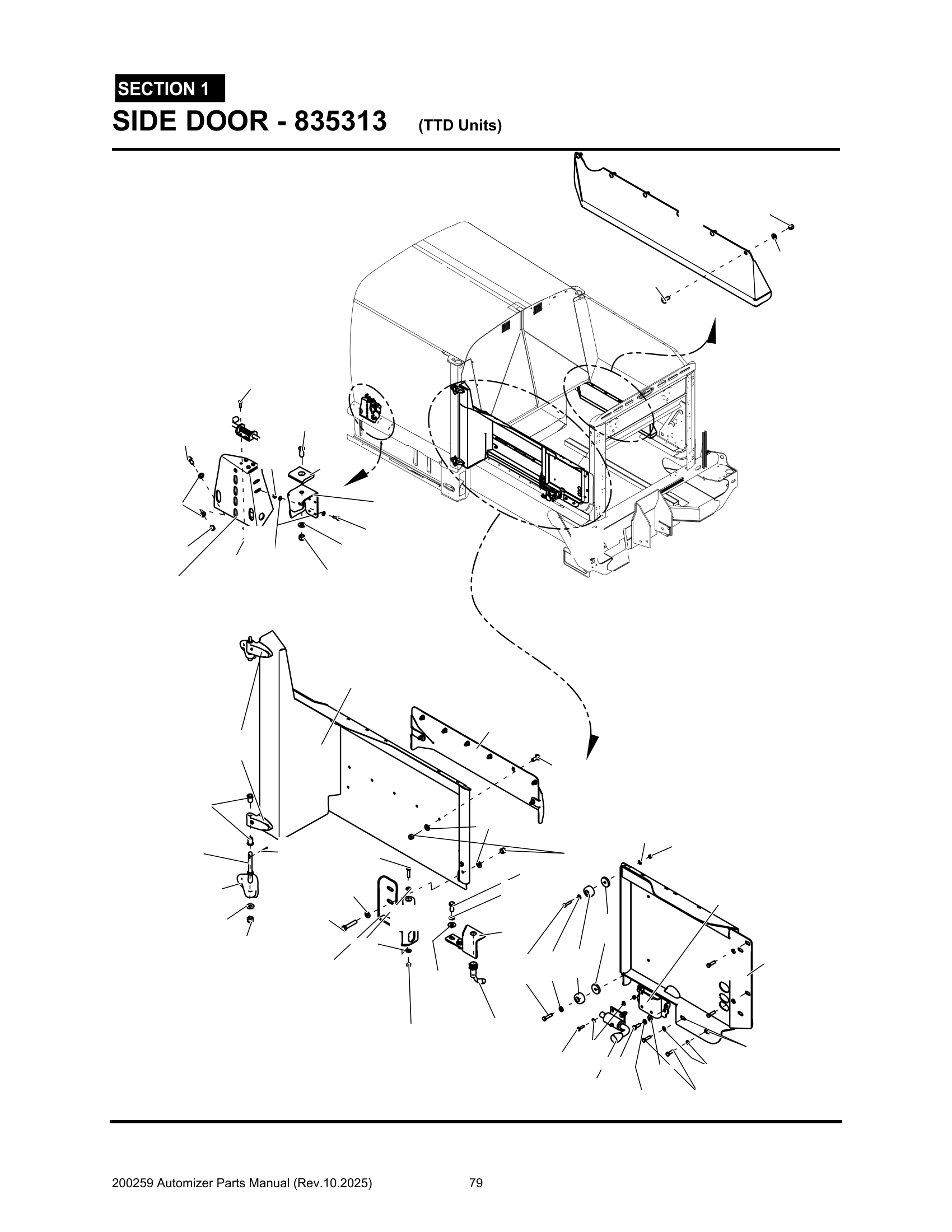 SECTION 1
SIDE DOOR - 835313 (TTD Units)

200259 Automizer Parts Manual (Rev.10.2025) 79