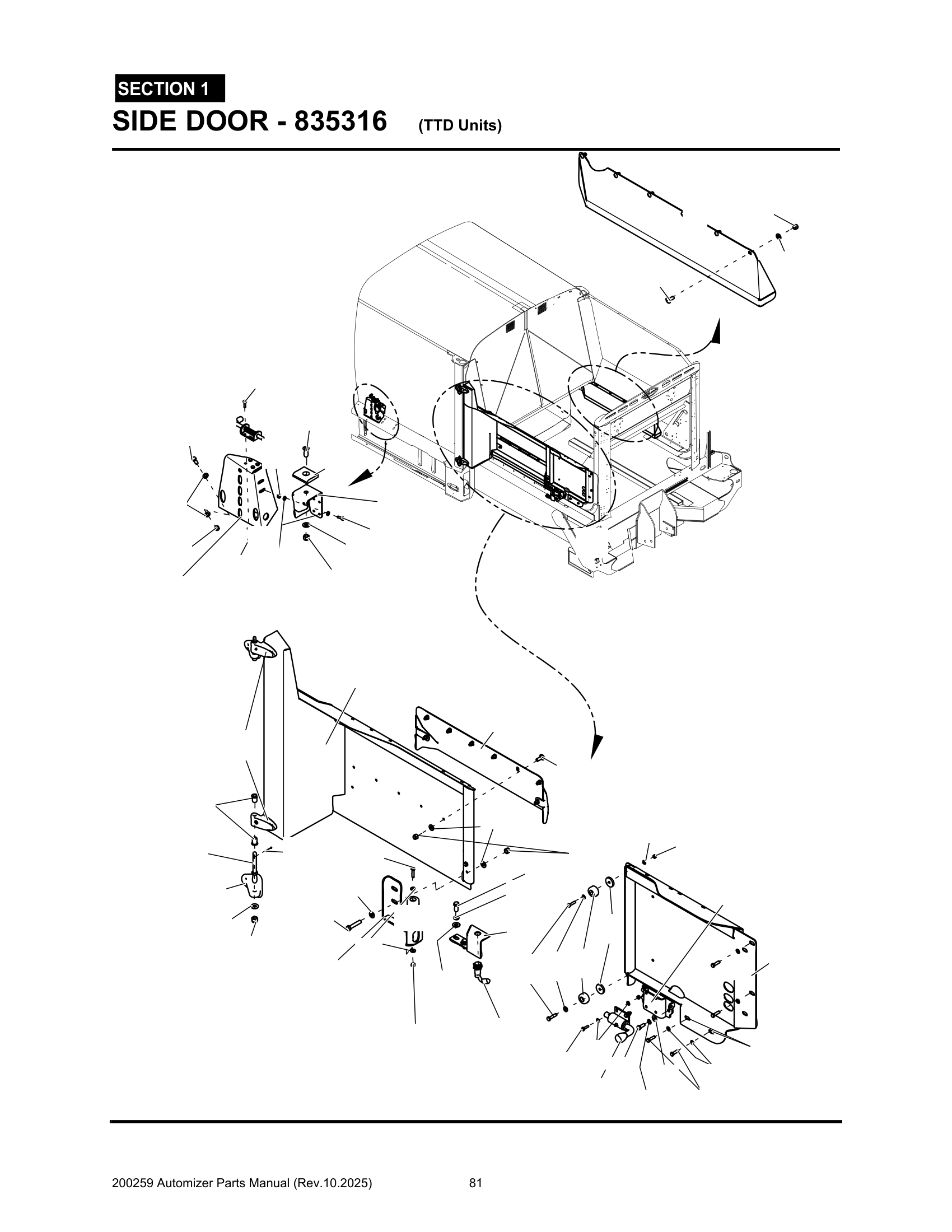 SECTION 1

SIDE DOOR - 835316 (TTD Units)

200259 Automizer Parts Manual (Rev.10.2025) 81