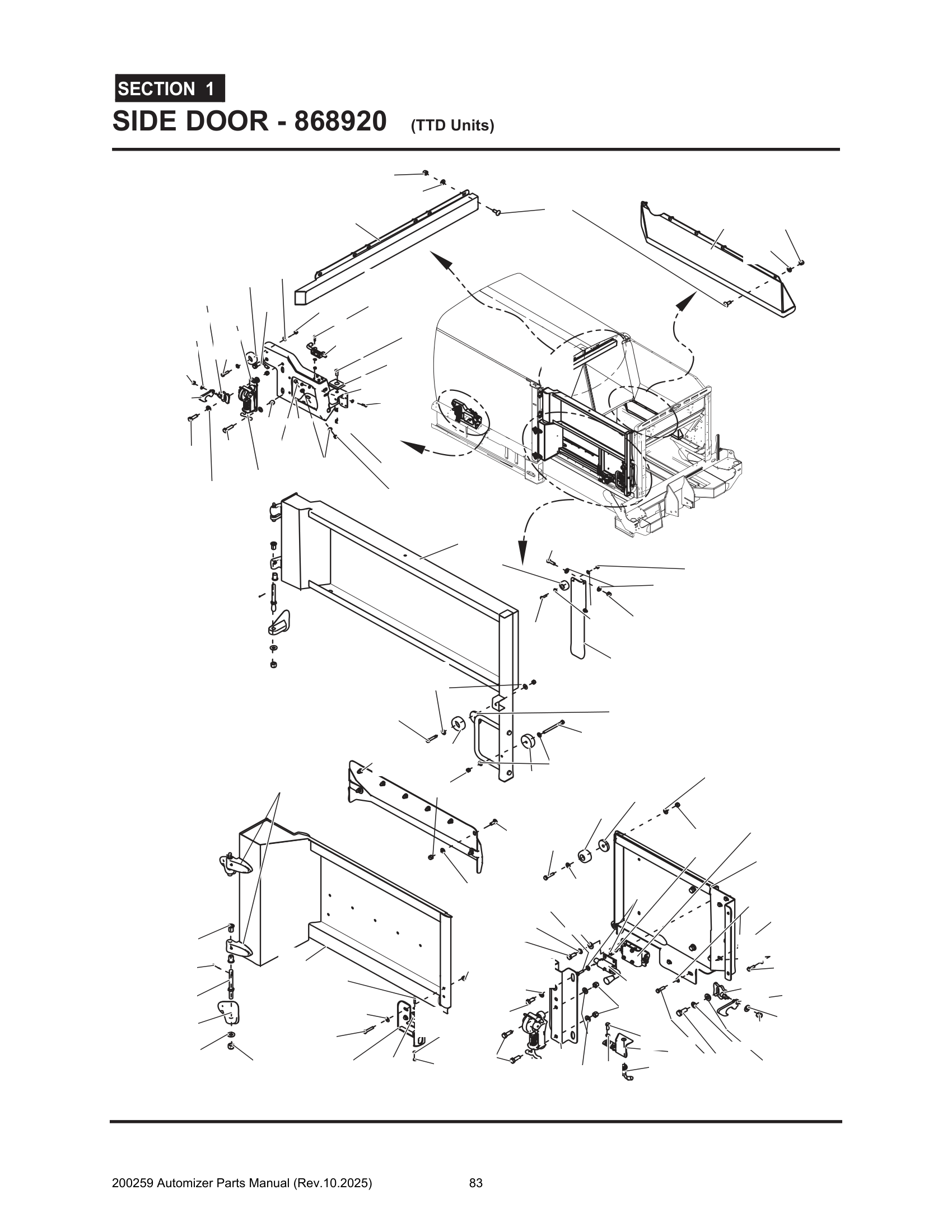 SECTION 1

SIDE DOOR - 868920 (TTD Units)

200259 Automizer Parts Manual (Rev.10.2025) 83