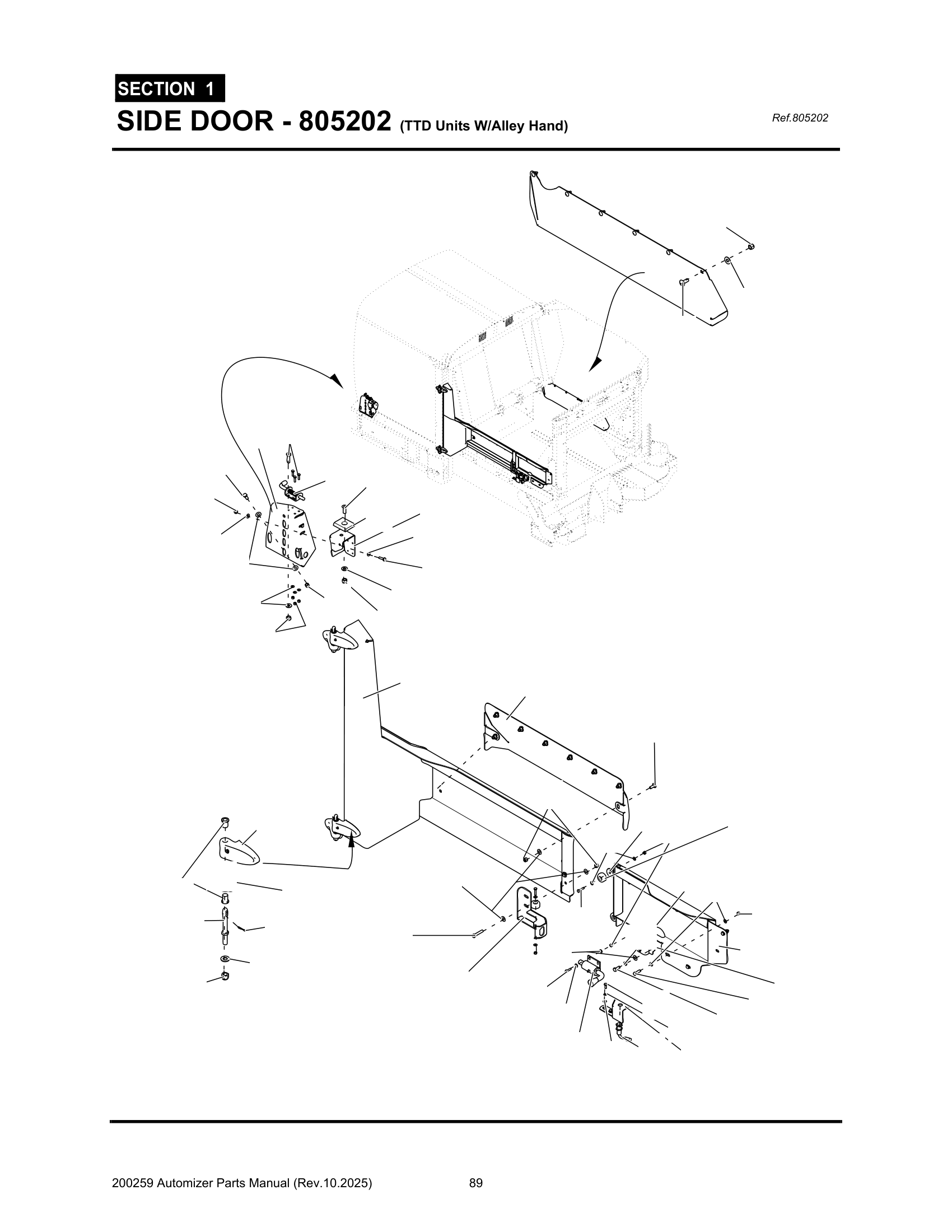 SECTION 1

SIDE DOOR - 805202 (TTD Units W/Alley Hand)

Ref.805202

200259 Automizer Parts Manual (Rev.10.2025) 89