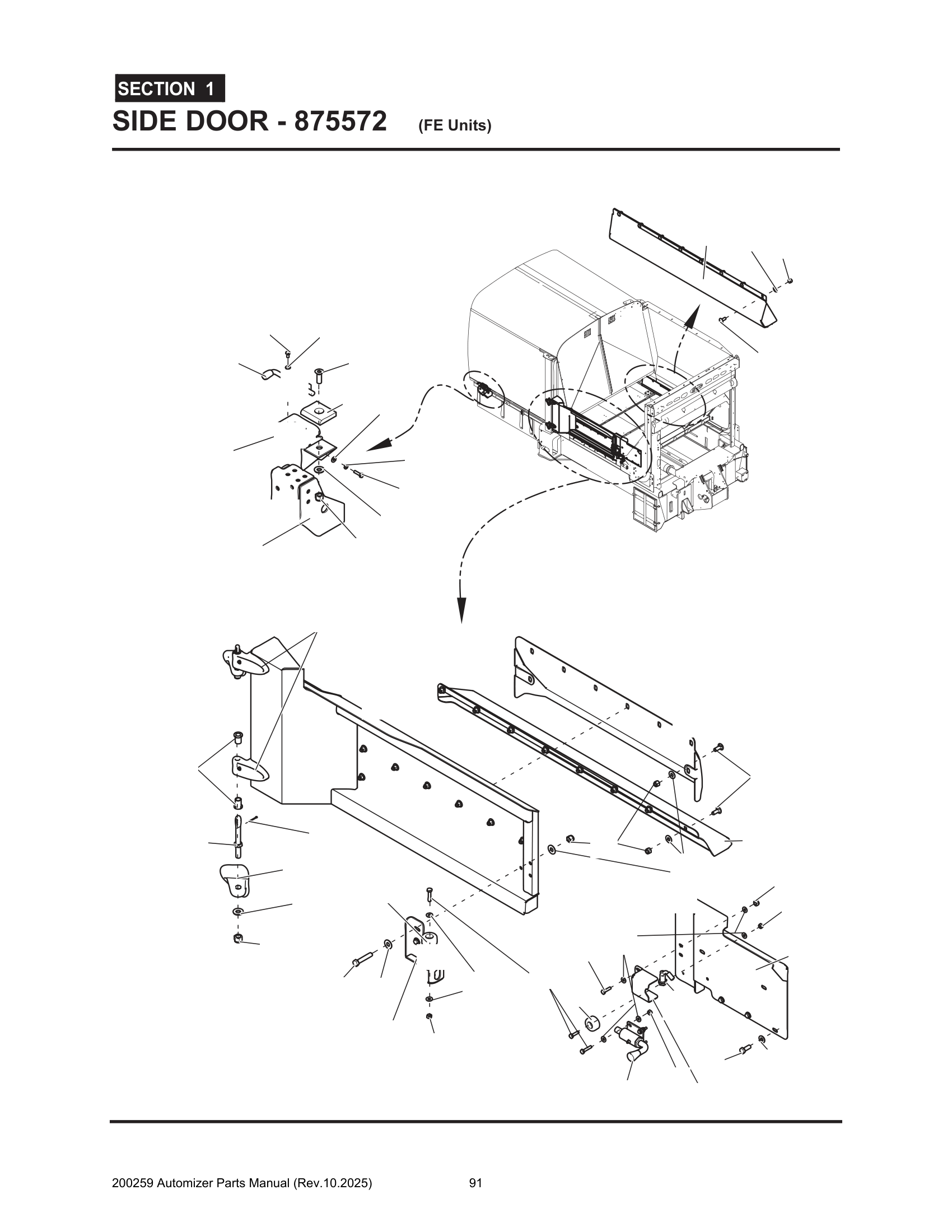 SECTION 1

SIDE DOOR - 875572 (FE Units)

200259 Automizer Parts Manual (Rev.10.2025) 91