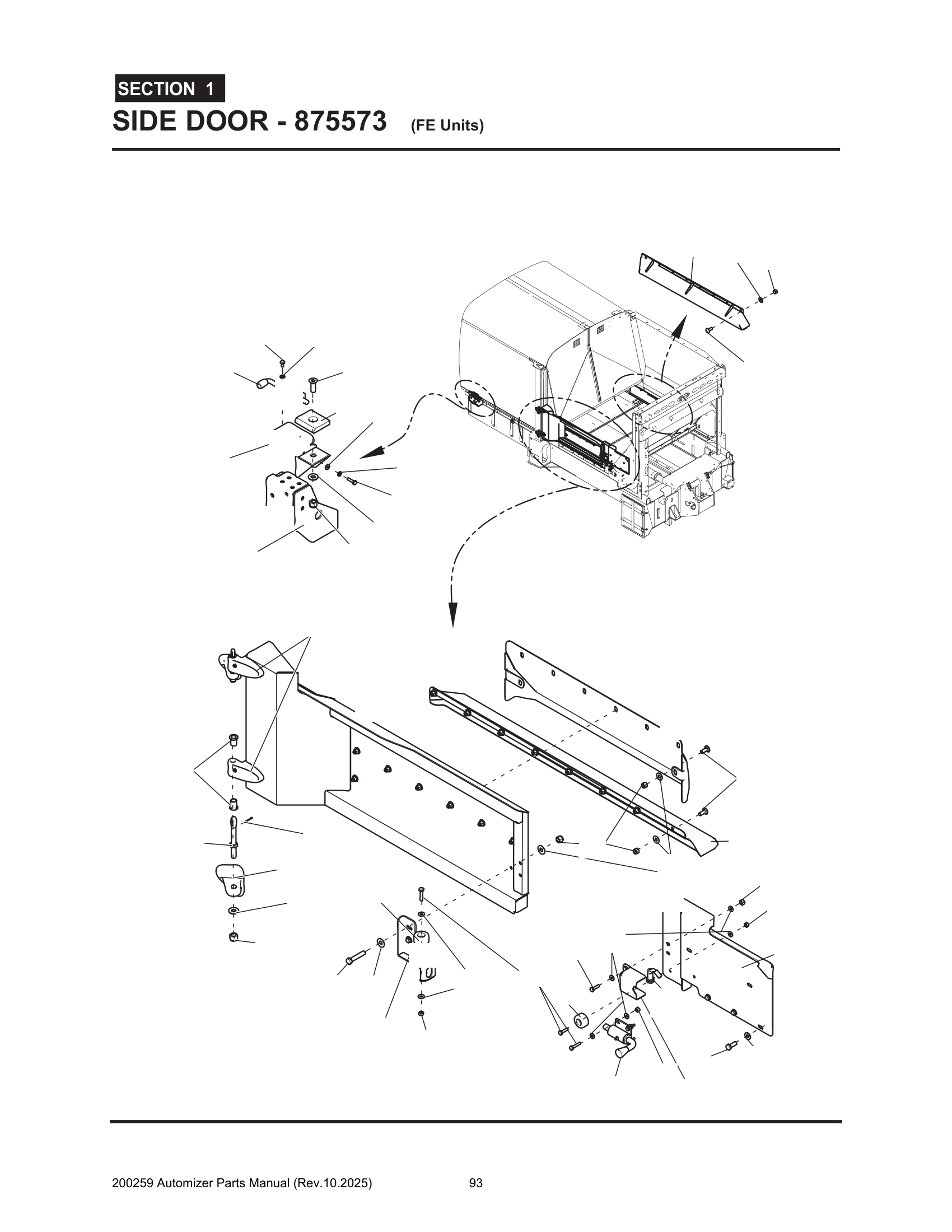 SECTION 1
SIDE DOOR - 875573 (FE Units)

200259 Automizer Parts Manual (Rev.10.2025) 93