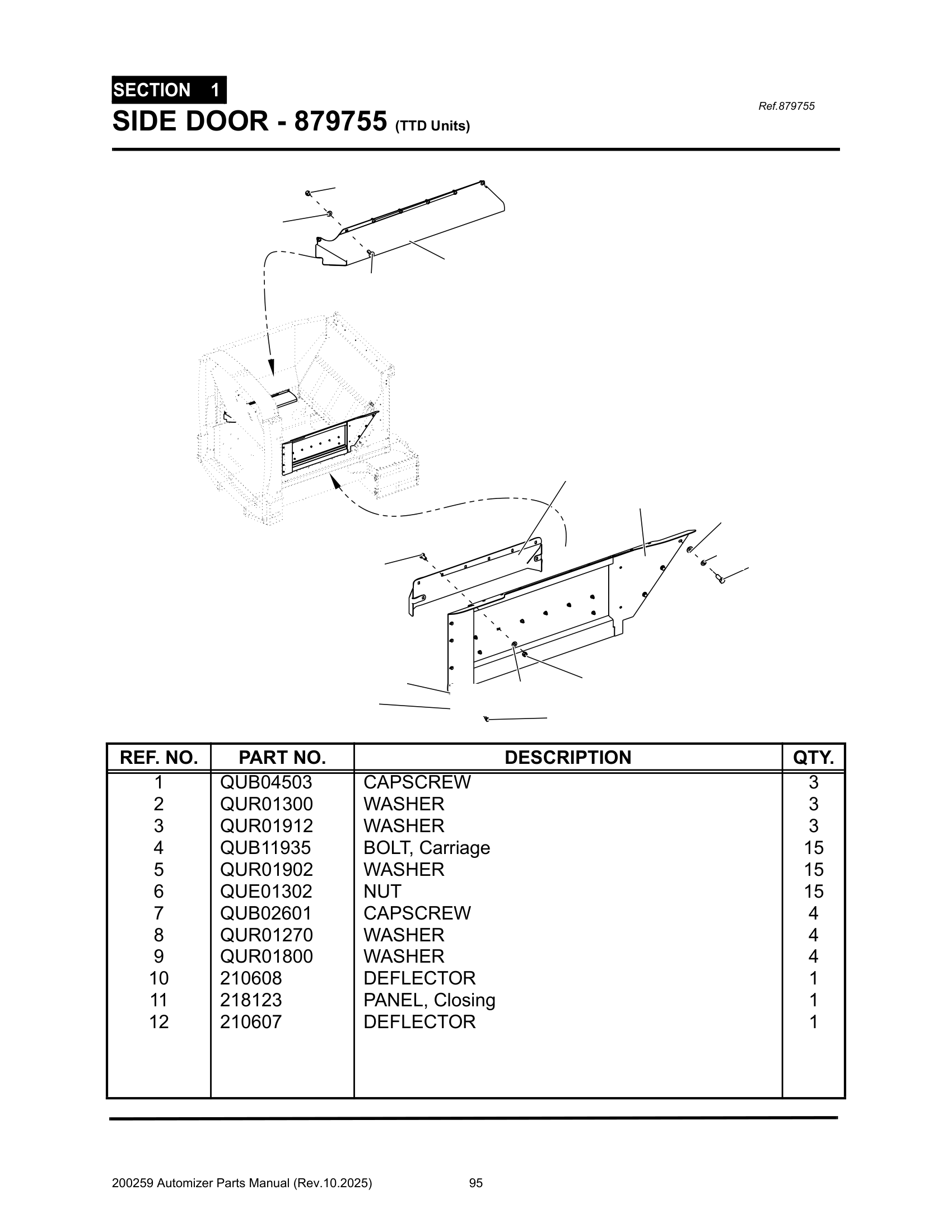 SECTION 1
SIDE DOOR - 879755 (TTD Units)

Ref.879755

| REF. NO. | PART NO. | DESCRIPTION | QTY. |
|---|---|---|---|
| 1 | QUB04503 | CAPSCREW | 3 |
| 2 | QUR01300 | WASHER | 3 |
| 3 | QUR01912 | WASHER | 3 |
| 4 | QUB11935 | BOLT, Carriage | 15 |
| 5 | QUR01902 | WASHER | 15 |
| 6 | QUE01302 | NUT | 15 |
| 7 | QUB02601 | CAPSCREW | 4 |
| 8 | QUR01270 | WASHER | 4 |
| 9 | QUR01800 | WASHER | 4 |
| 10 | 210608 | DEFLECTOR | 1 |
| 11 | 218123 | PANEL, Closing | 1 |
| 12 | 210607 | DEFLECTOR | 1 |

200259 Automizer Parts Manual (Rev.10.2025) 95