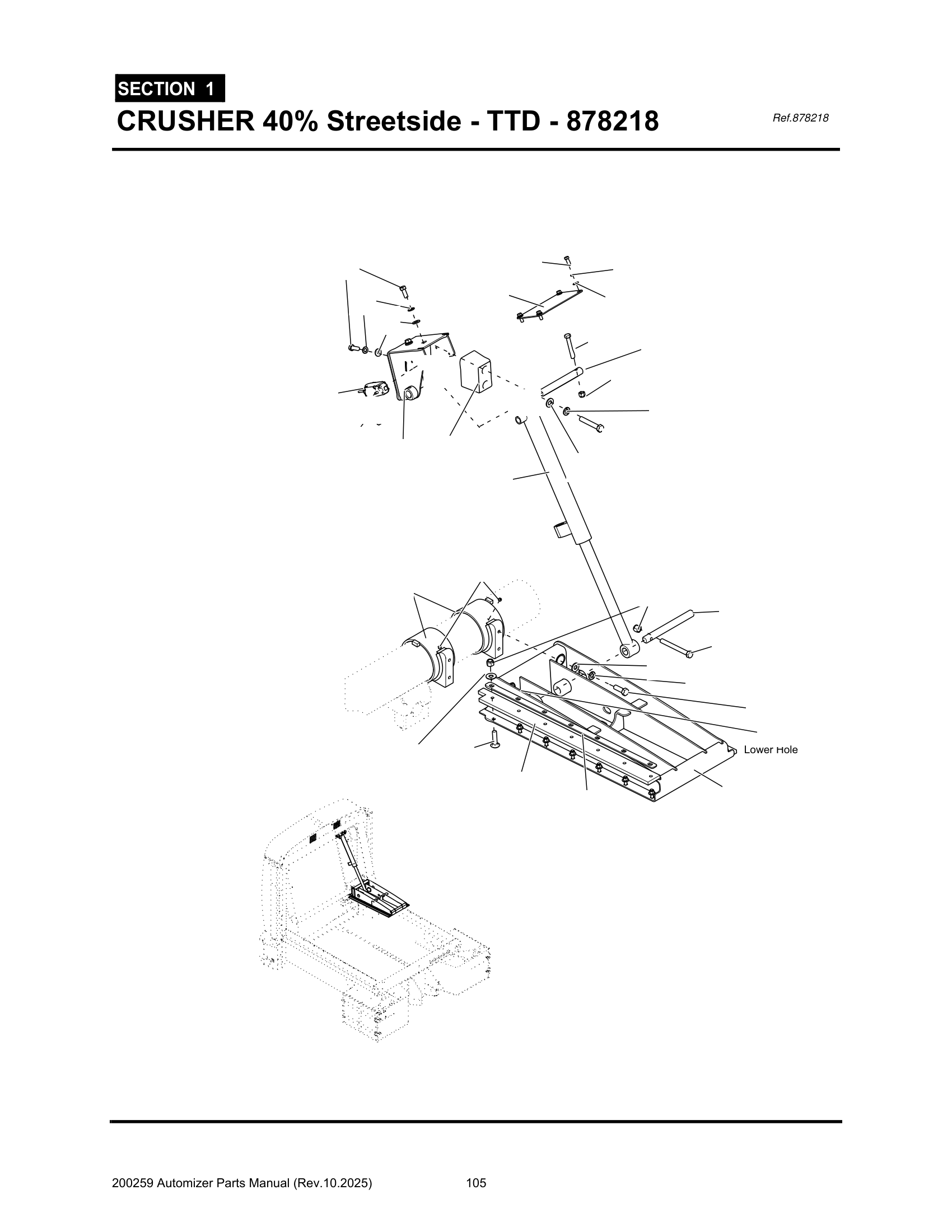 SECTION 1

CRUSHER 40% Streetside - TTD - 878218

Ref.878218

Lower Hole

200259 Automizer Parts Manual (Rev.10.2025) 105