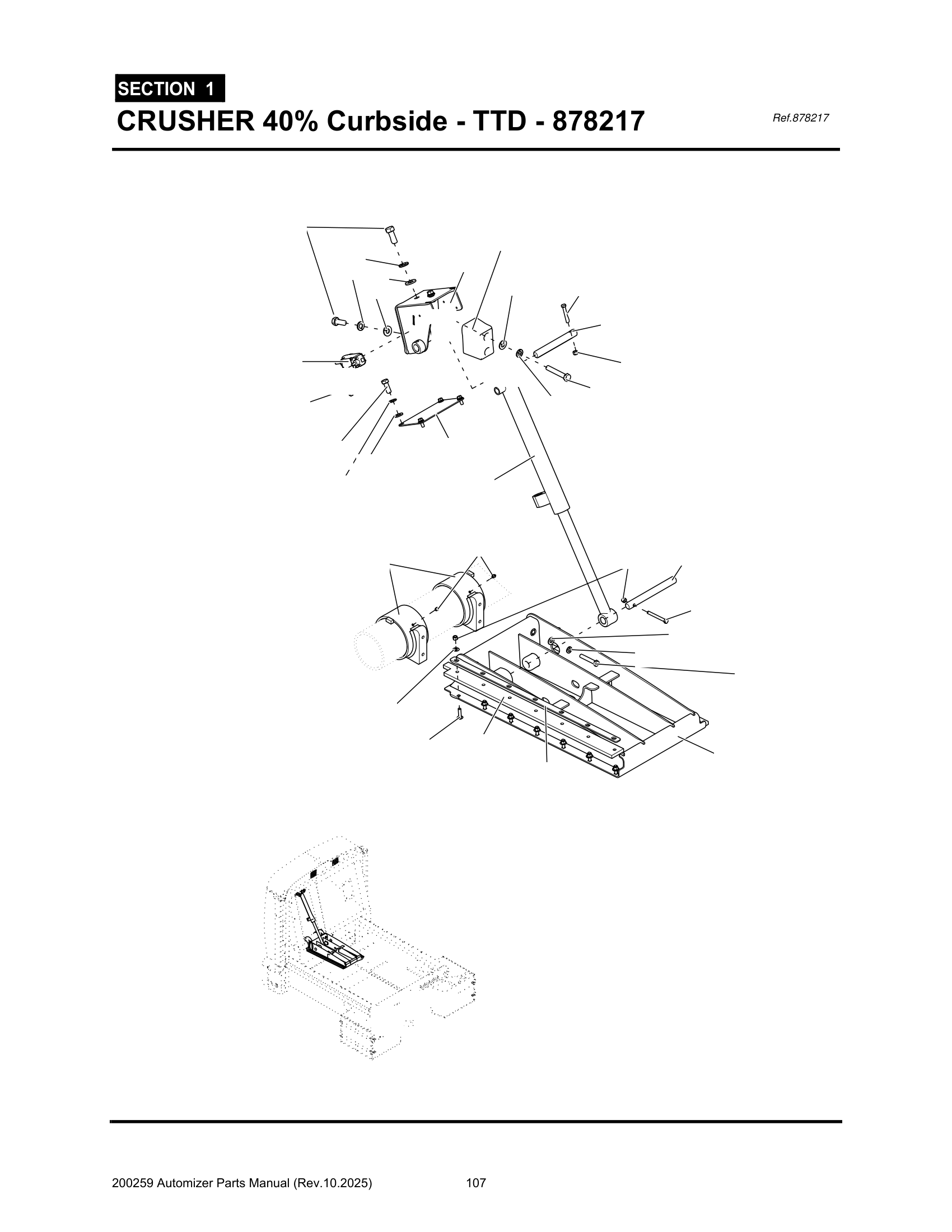 SECTION 1

CRUSHER 40% Curbside - TTD - 878217

Ref.878217

200259 Automizer Parts Manual (Rev.10.2025) 107