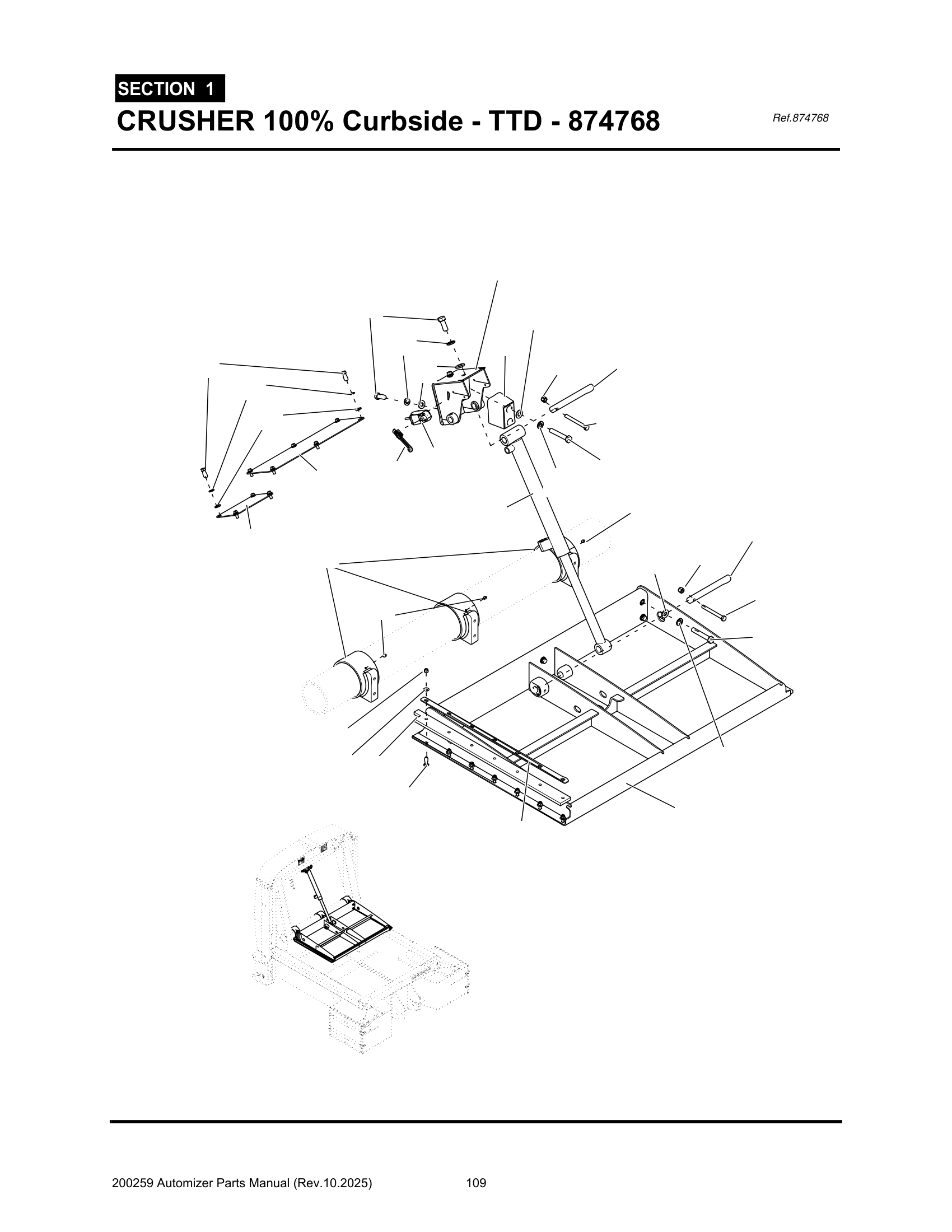 SECTION 1

CRUSHER 100% Curbside - TTD - 874768

Ref.874768

200259 Automizer Parts Manual (Rev.10.2025) 109