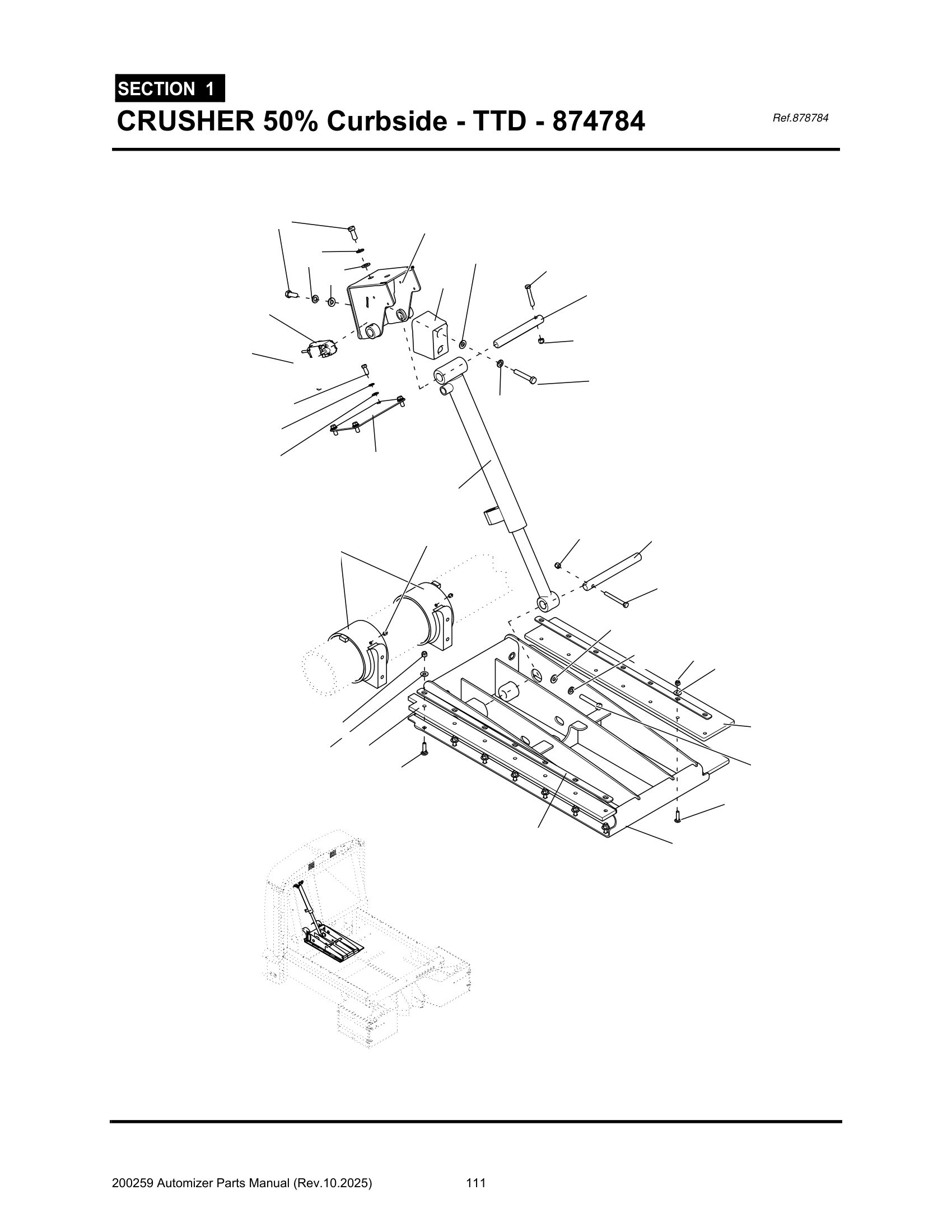 SECTION 1

CRUSHER 50% Curbside - TTD - 874784

Ref.878784

200259 Automizer Parts Manual (Rev.10.2025) 111