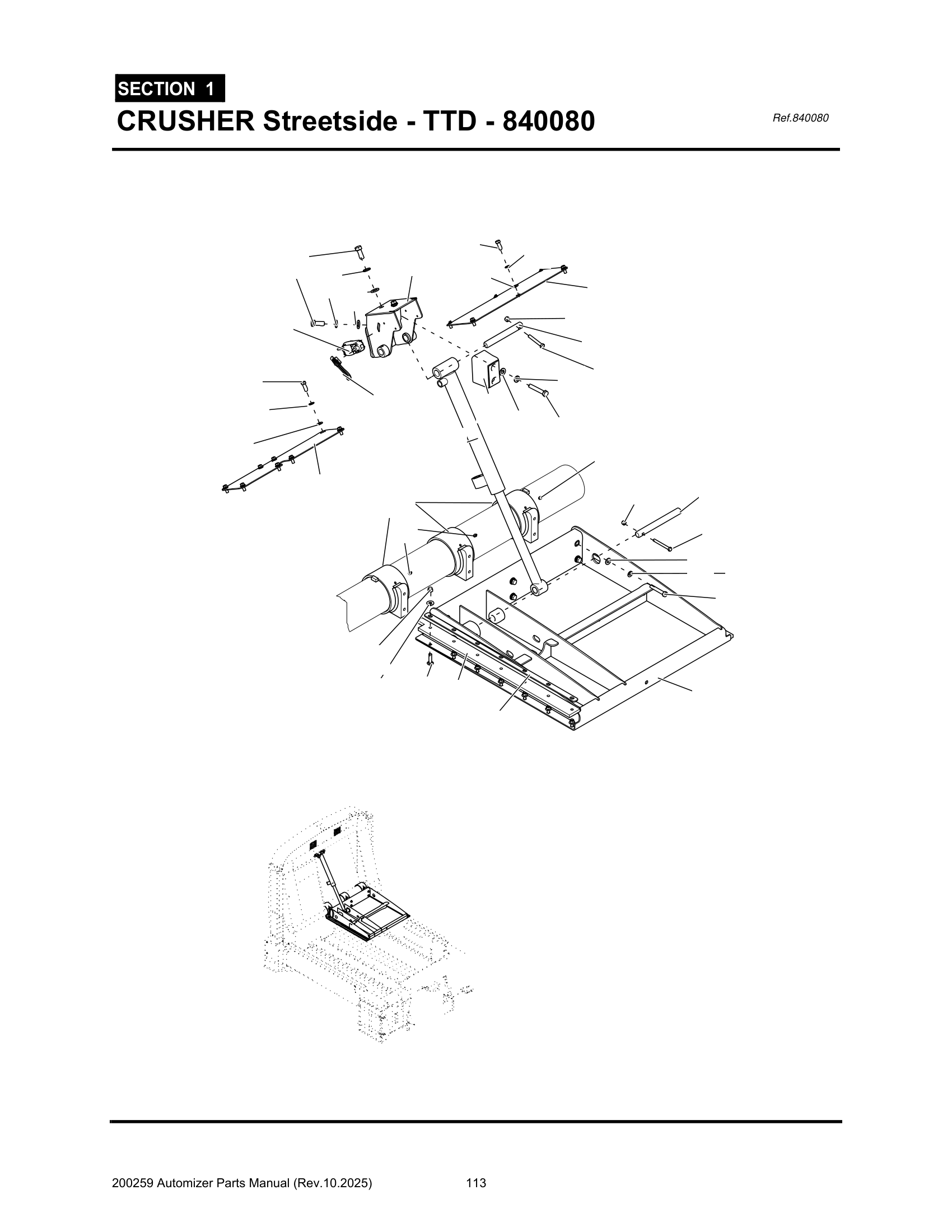 SECTION 1
CRUSHER Streetside - TTD - 840080

Ref.840080

200259 Automizer Parts Manual (Rev.10.2025) 113