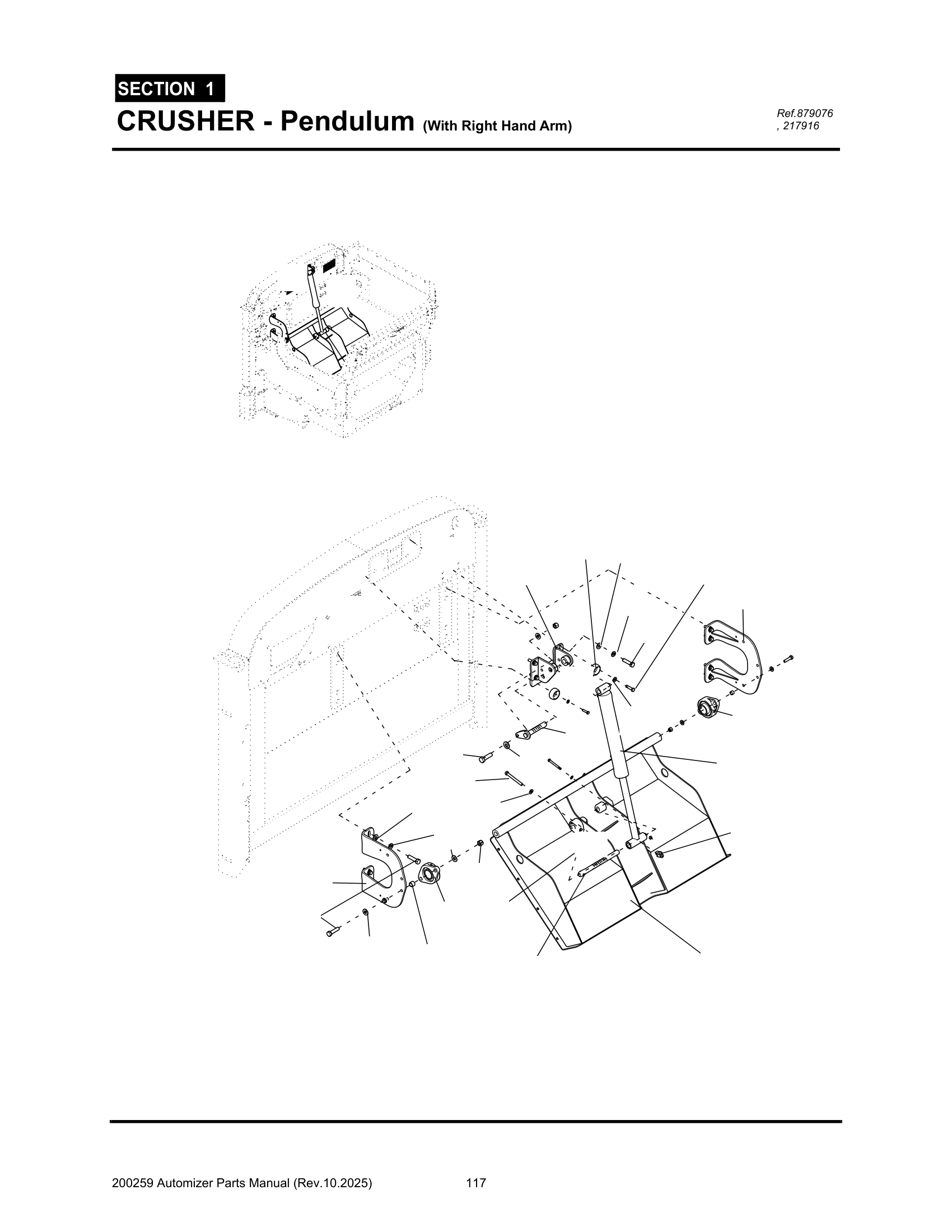 SECTION 1
CRUSHER - Pendulum (With Right Hand Arm)

Ref.879076
, 217916

200259 Automizer Parts Manual (Rev.10.2025)

117