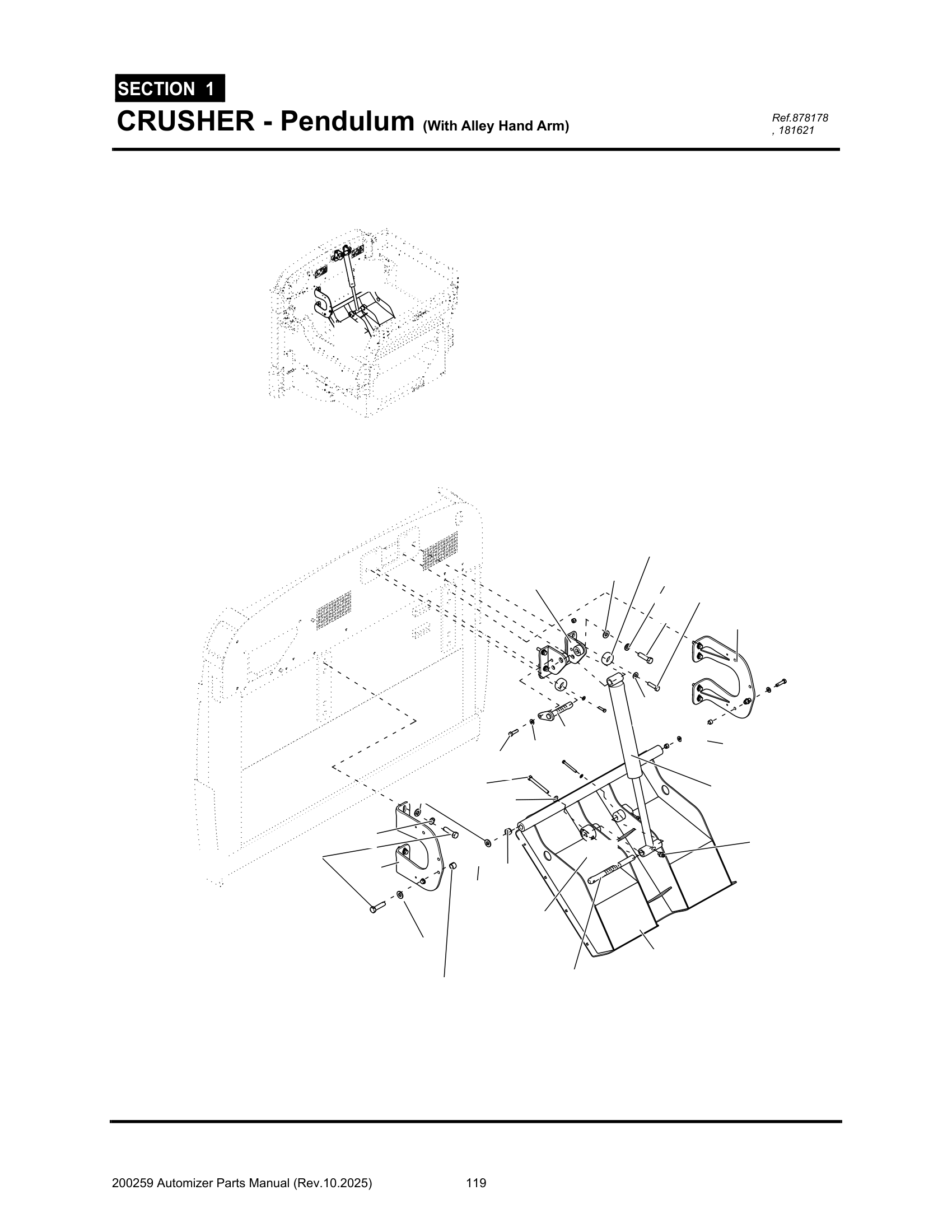 SECTION 1

CRUSHER - Pendulum (With Alley Hand Arm)

Ref.878178 , 181621

200259 Automizer Parts Manual (Rev.10.2025) 119