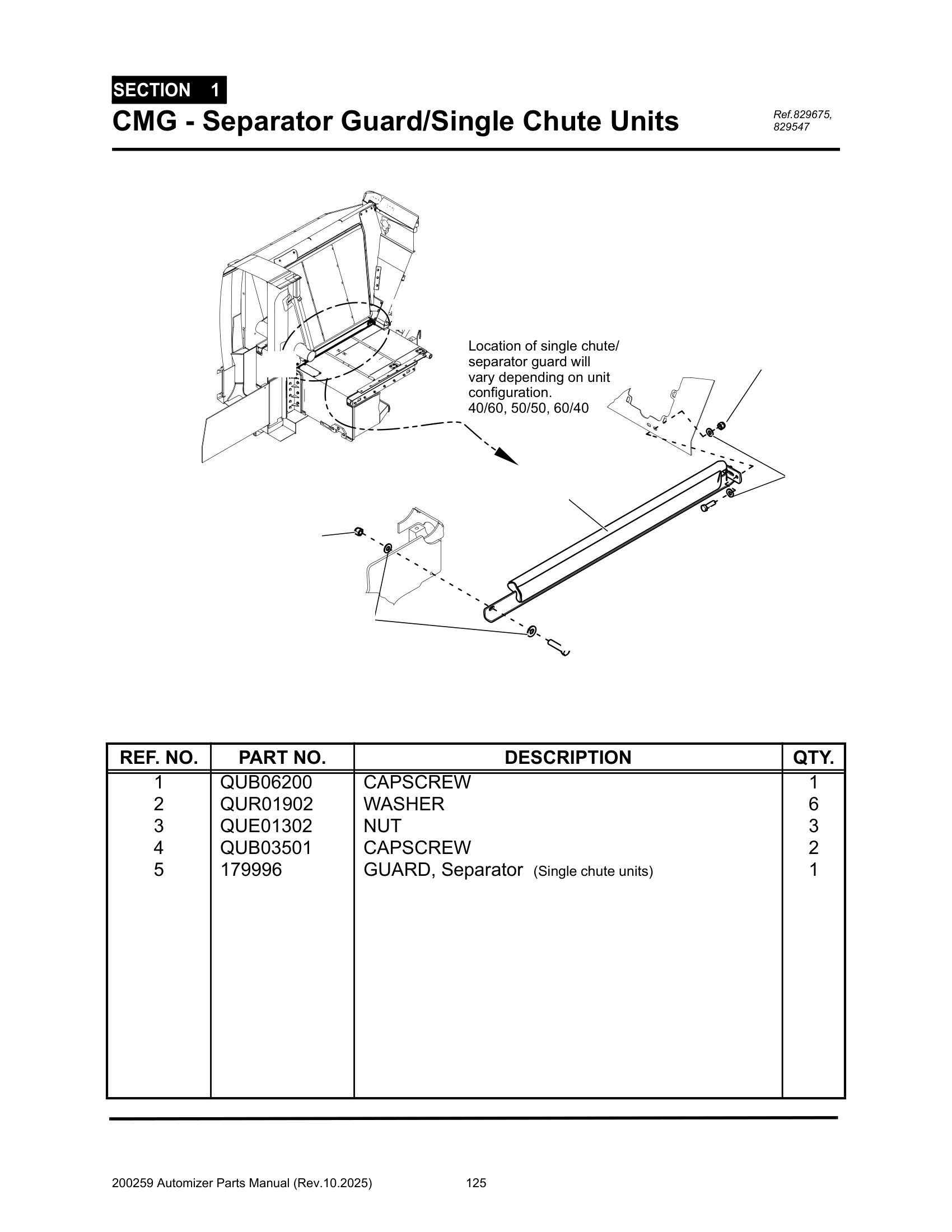 SECTION 1
CMG - Separator Guard/Single Chute Units

Ref.829675, 829547

Location of single chute/ separator guard will vary depending on unit configuration. 40/60, 50/50, 60/40

| REF. NO. | PART NO. | DESCRIPTION | QTY. |
|---|---|---|---|
| 1 | QUB06200 | CAPSCREW | 1 |
| 2 | QUR01902 | WASHER | 6 |
| 3 | QUE01302 | NUT | 3 |
| 4 | QUB03501 | CAPSCREW | 2 |
| 5 | 179996 | GUARD, Separator (Single chute units) | 1 |

200259 Automizer Parts Manual (Rev.10.2025) 125