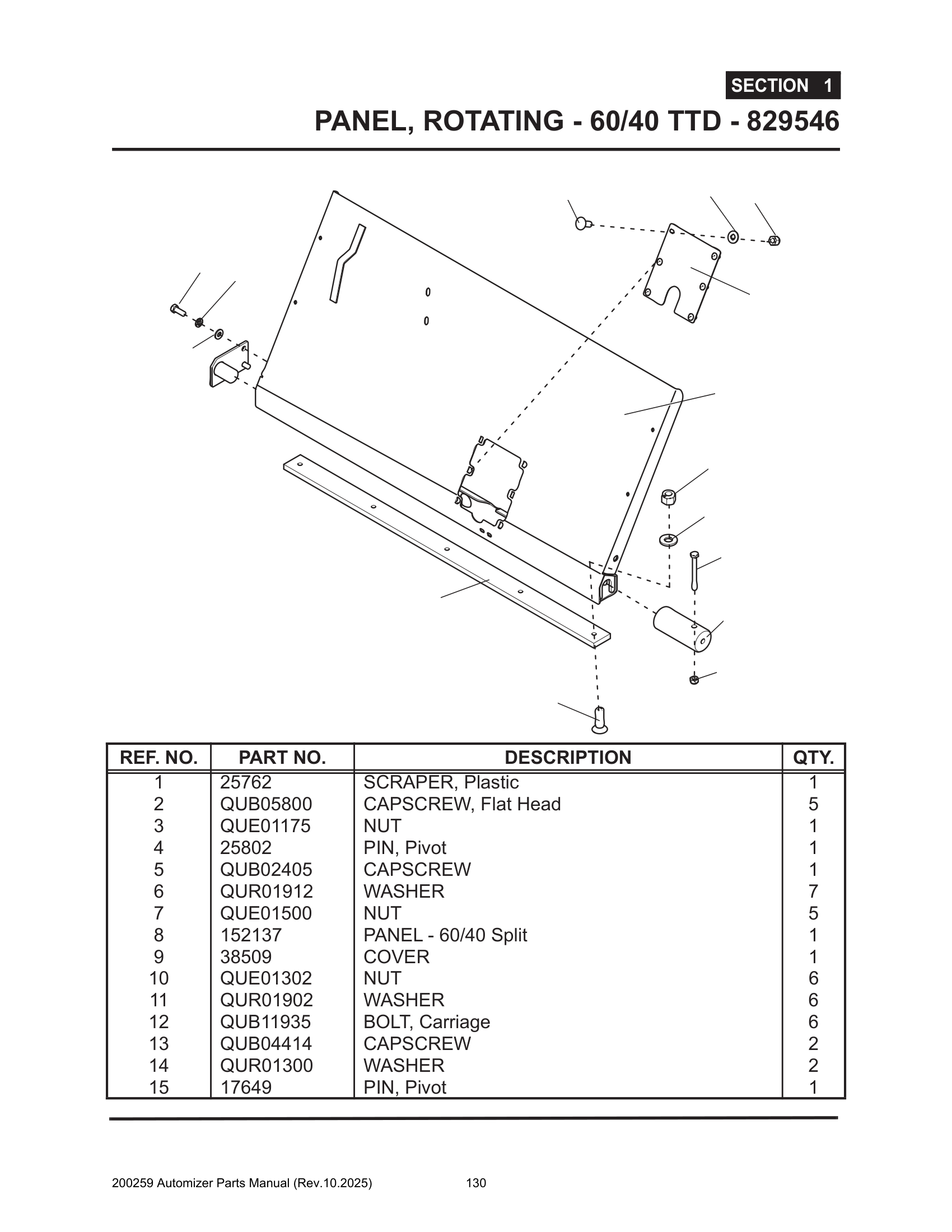 SECTION 1

PANEL, ROTATING - 60/40 TTD - 829546

| REF. NO. | PART NO. | DESCRIPTION | QTY. |
|---|---|---|---|
| 1 | 25762 | SCRAPER, Plastic | 1 |
| 2 | QUB05800 | CAPSCREW, Flat Head | 5 |
| 3 | QUE01175 | NUT | 1 |
| 4 | 25802 | PIN, Pivot | 1 |
| 5 | QUB02405 | CAPSCREW | 1 |
| 6 | QUR01912 | WASHER | 7 |
| 7 | QUE01500 | NUT | 5 |
| 8 | 152137 | PANEL - 60/40 Split | 1 |
| 9 | 38509 | COVER | 1 |
| 10 | QUE01302 | NUT | 6 |
| 11 | QUR01902 | WASHER | 6 |
| 12 | QUB11935 | BOLT, Carriage | 6 |
| 13 | QUB04414 | CAPSCREW | 2 |
| 14 | QUR01300 | WASHER | 2 |
| 15 | 17649 | PIN, Pivot | 1 |

200259 Automizer Parts Manual (Rev.10.2025) 130