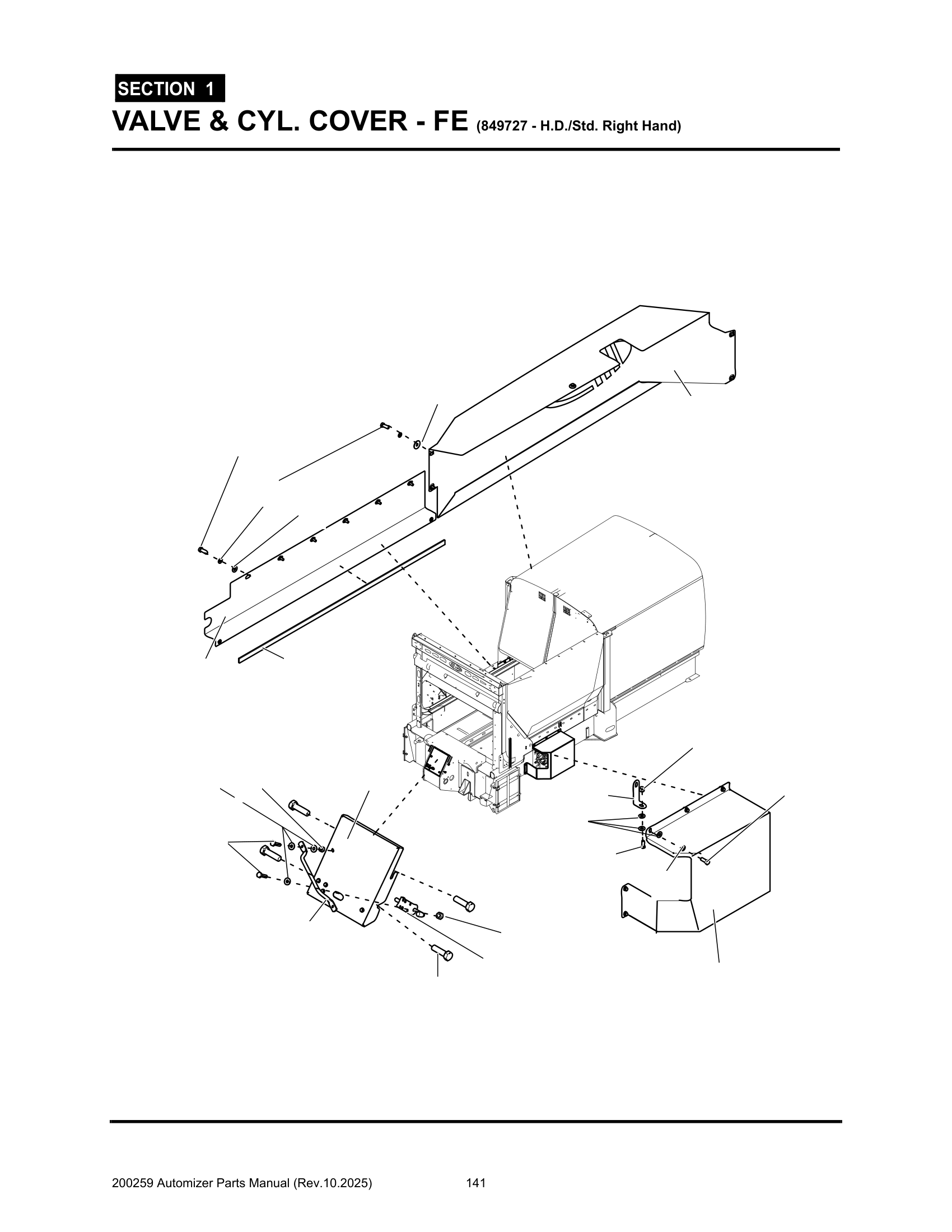 SECTION 1
VALVE & CYL. COVER - FE (849727 - H.D./Std. Right Hand)

200259 Automizer Parts Manual (Rev.10.2025) 141