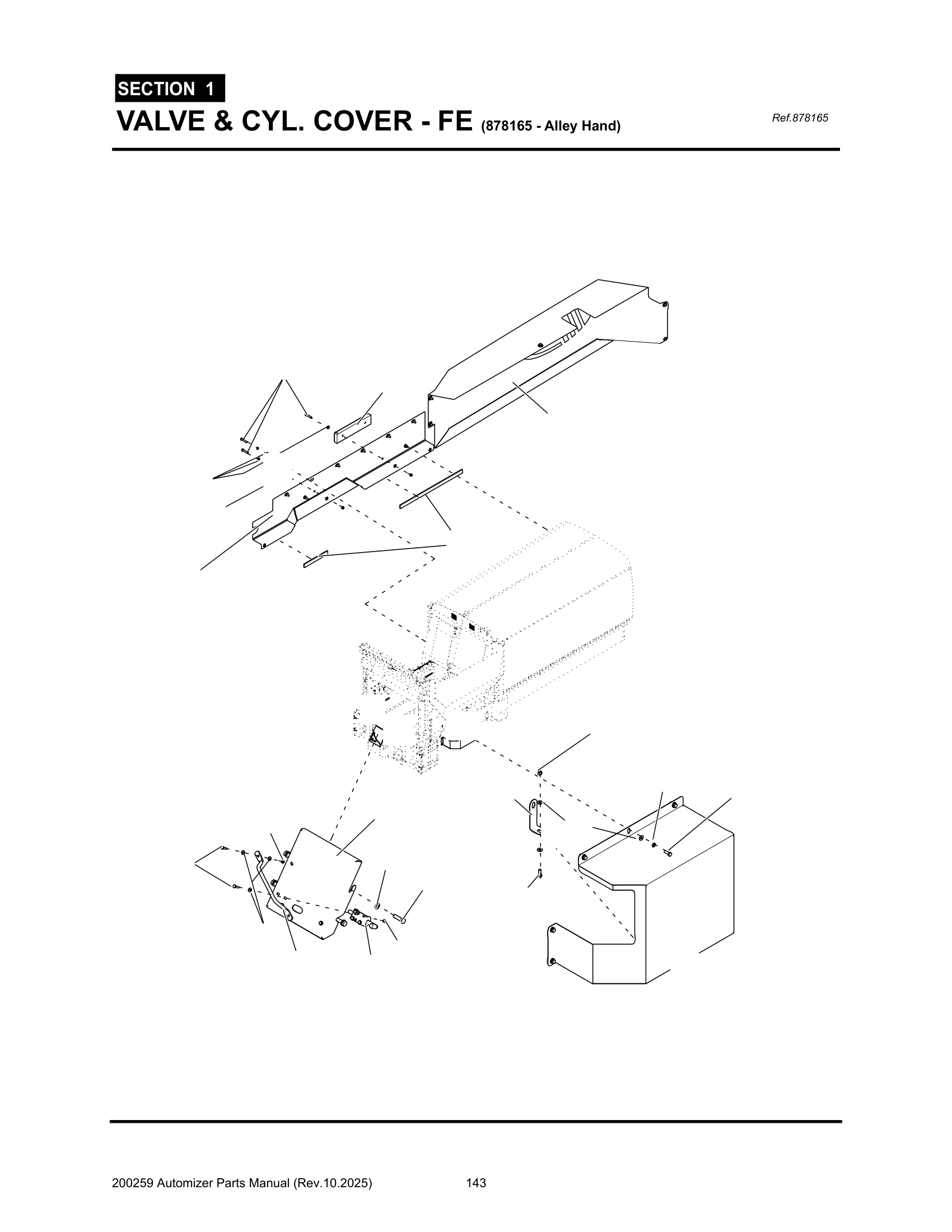 SECTION 1

VALVE & CYL. COVER - FE (878165 - Alley Hand)

Ref.878165

200259 Automizer Parts Manual (Rev.10.2025)

143