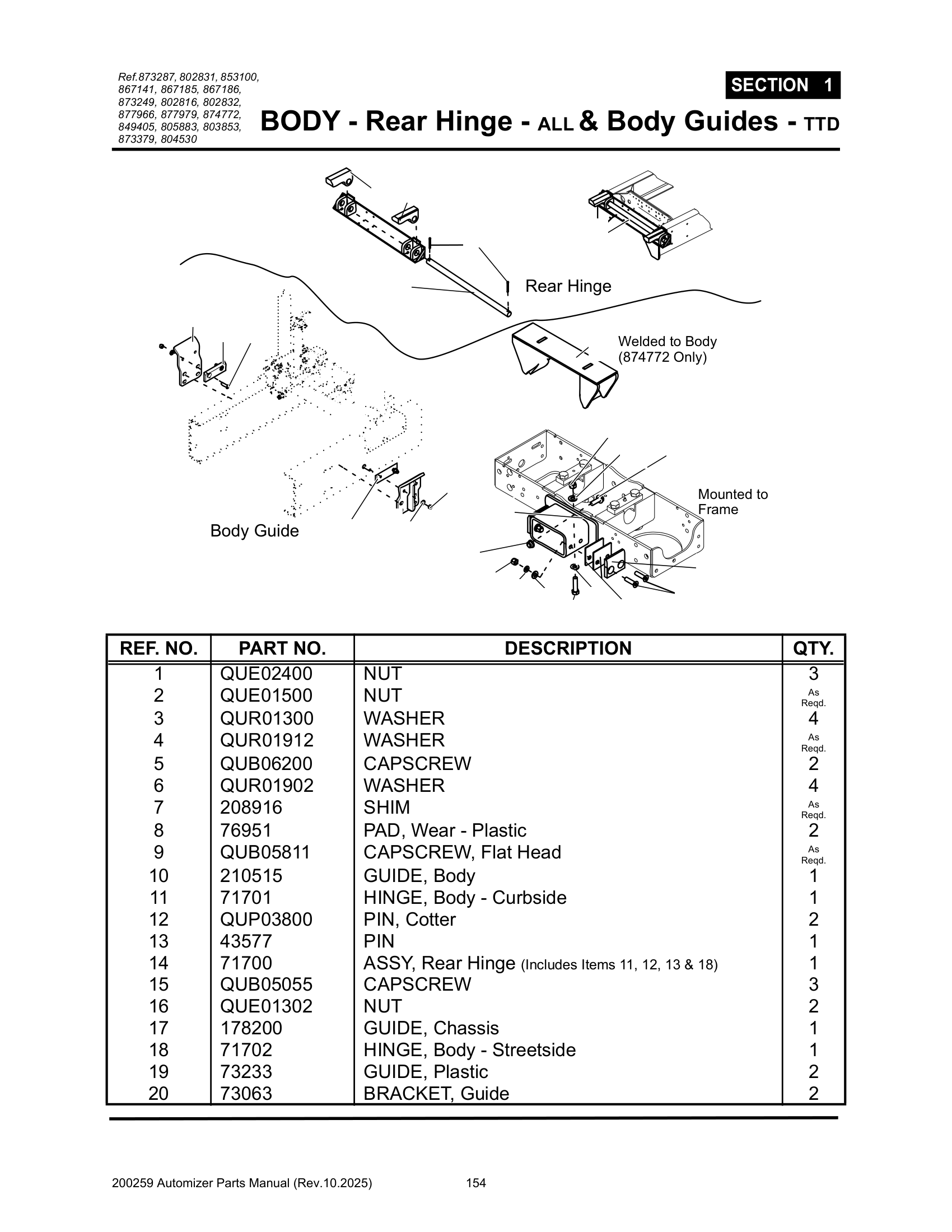 Ref.873287, 802831, 853100, 867141, 867185, 867186, 873249, 802816, 802832, 877966, 877979, 874772, 849405, 805883, 803853, 873379, 804530

SECTION 1

BODY - Rear Hinge - ALL & Body Guides - TTD

Rear Hinge

Welded to Body (874772 Only)

Mounted to Frame

Body Guide

| REF. NO. | PART NO. | DESCRIPTION | QTY. |
|---|---|---|---|
| 1 | QUE02400 | NUT | 3 |
| 2 | QUE01500 | NUT | As Reqd. |
| 3 | QUR01300 | WASHER | 4 |
| 4 | QUR01912 | WASHER | As Reqd. |
| 5 | QUB06200 | CAPSCREW | 2 |
| 6 | QUR01902 | WASHER | 4 |
| 7 | 208916 | SHIM | As Reqd. |
| 8 | 76951 | PAD, Wear - Plastic | 2 |
| 9 | QUB05811 | CAPSCREW, Flat Head | As Reqd. |
| 10 | 210515 | GUIDE, Body | 1 |
| 11 | 71701 | HINGE, Body - Curbside | 1 |
| 12 | QUP03800 | PIN, Cotter | 2 |
| 13 | 43577 | PIN | 1 |
| 14 | 71700 | ASSY, Rear Hinge (Includes Items 11, 12, 13 & 18) | 1 |
| 15 | QUB05055 | CAPSCREW | 3 |
| 16 | QUE01302 | NUT | 2 |
| 17 | 178200 | GUIDE, Chassis | 1 |
| 18 | 71702 | HINGE, Body - Streetside | 1 |
| 19 | 73233 | GUIDE, Plastic | 2 |
| 20 | 73063 | BRACKET, Guide | 2 |

200259 Automizer Parts Manual (Rev.10.2025) 154