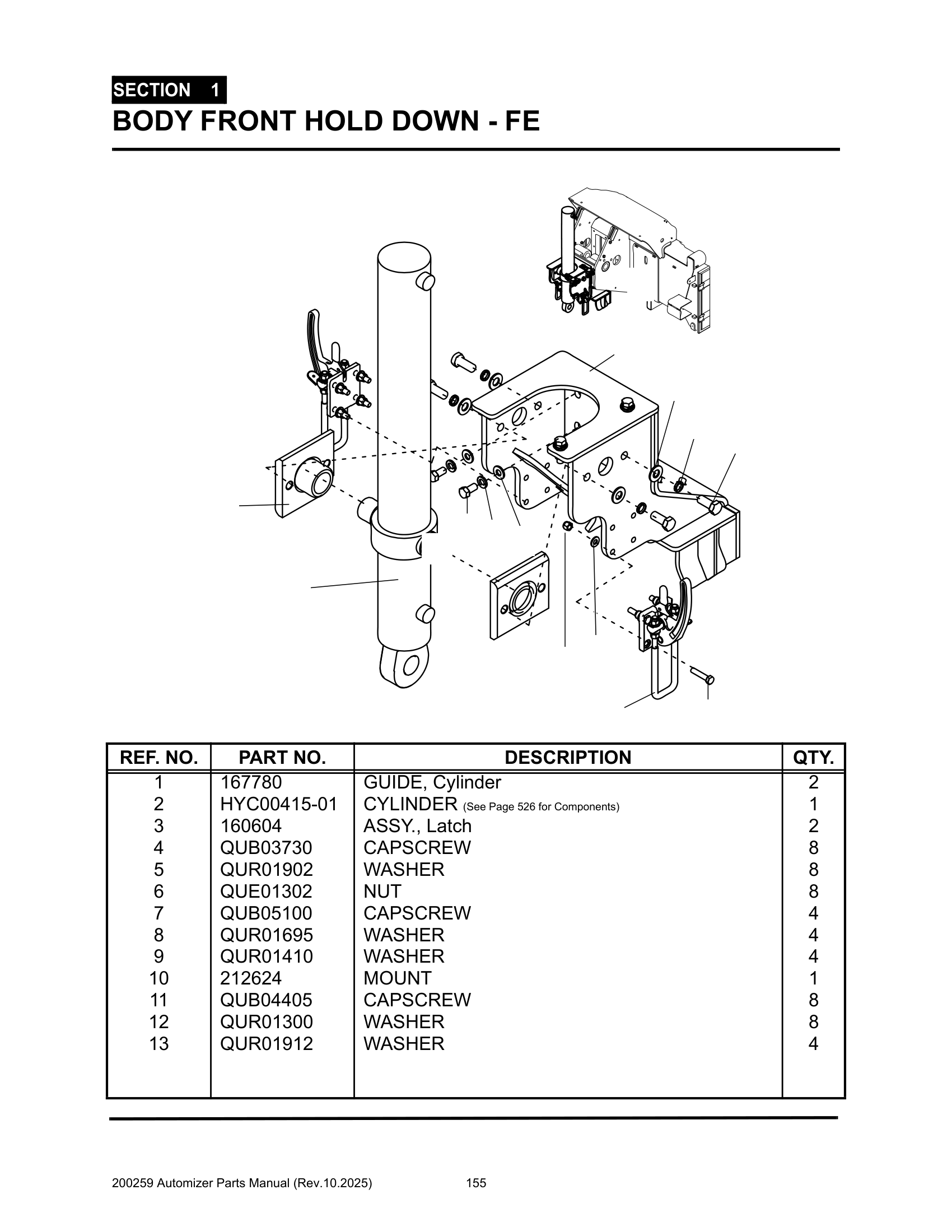 SECTION 1
BODY FRONT HOLD DOWN - FE

| REF. NO. | PART NO. | DESCRIPTION | QTY. |
|---|---|---|---|
| 1 | 167780 | GUIDE, Cylinder | 2 |
| 2 | HYC00415-01 | CYLINDER (See Page 526 for Components) | 1 |
| 3 | 160604 | ASSY., Latch | 2 |
| 4 | QUB03730 | CAPSCREW | 8 |
| 5 | QUR01902 | WASHER | 8 |
| 6 | QUE01302 | NUT | 8 |
| 7 | QUB05100 | CAPSCREW | 4 |
| 8 | QUR01695 | WASHER | 4 |
| 9 | QUR01410 | WASHER | 4 |
| 10 | 212624 | MOUNT | 1 |
| 11 | QUB04405 | CAPSCREW | 8 |
| 12 | QUR01300 | WASHER | 8 |
| 13 | QUR01912 | WASHER | 4 |

200259 Automizer Parts Manual (Rev.10.2025) 155