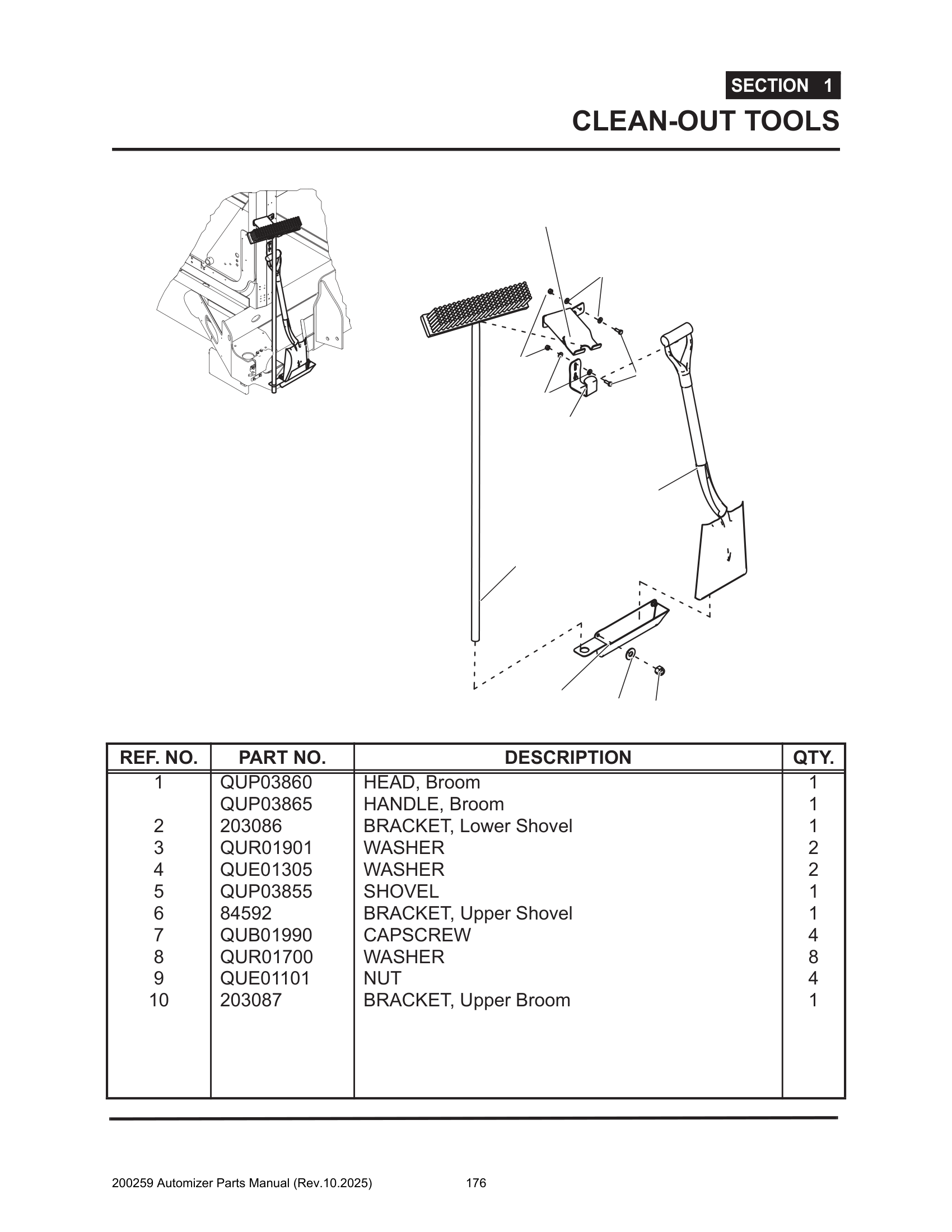 SECTION 1
CLEAN-OUT TOOLS

| REF. NO. | PART NO. | DESCRIPTION | QTY. |
|---|---|---|---|
| 1 | QUP03860 | HEAD, Broom | 1 |
| | QUP03865 | HANDLE, Broom | 1 |
| 2 | 203086 | BRACKET, Lower Shovel | 1 |
| 3 | QUR01901 | WASHER | 2 |
| 4 | QUE01305 | WASHER | 2 |
| 5 | QUP03855 | SHOVEL | 1 |
| 6 | 84592 | BRACKET, Upper Shovel | 1 |
| 7 | QUB01990 | CAPSCREW | 4 |
| 8 | QUR01700 | WASHER | 8 |
| 9 | QUE01101 | NUT | 4 |
| 10 | 203087 | BRACKET, Upper Broom | 1 |

200259 Automizer Parts Manual (Rev.10.2025) 176