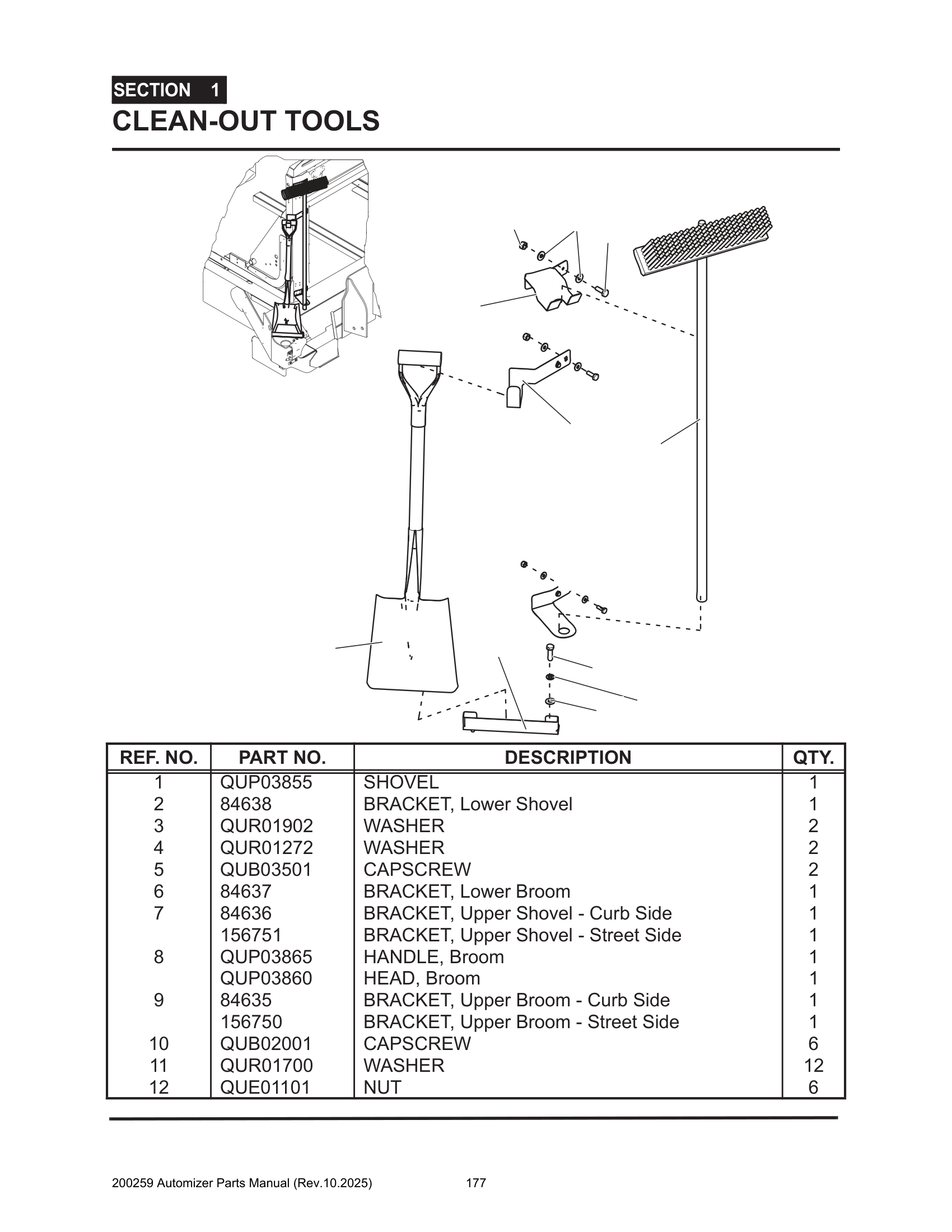 SECTION 1
CLEAN-OUT TOOLS

| REF. NO. | PART NO. | DESCRIPTION | QTY. |
|---|---|---|---|
| 1 | QUP03855 | SHOVEL | 1 |
| 2 | 84638 | BRACKET, Lower Shovel | 1 |
| 3 | QUR01902 | WASHER | 2 |
| 4 | QUR01272 | WASHER | 2 |
| 5 | QUB03501 | CAPSCREW | 2 |
| 6 | 84637 | BRACKET, Lower Broom | 1 |
| 7 | 84636 | BRACKET, Upper Shovel - Curb Side | 1 |
|  | 156751 | BRACKET, Upper Shovel - Street Side | 1 |
| 8 | QUP03865 | HANDLE, Broom | 1 |
|  | QUP03860 | HEAD, Broom | 1 |
| 9 | 84635 | BRACKET, Upper Broom - Curb Side | 1 |
|  | 156750 | BRACKET, Upper Broom - Street Side | 1 |
| 10 | QUB02001 | CAPSCREW | 6 |
| 11 | QUR01700 | WASHER | 12 |
| 12 | QUE01101 | NUT | 6 |

200259 Automizer Parts Manual (Rev.10.2025) 177