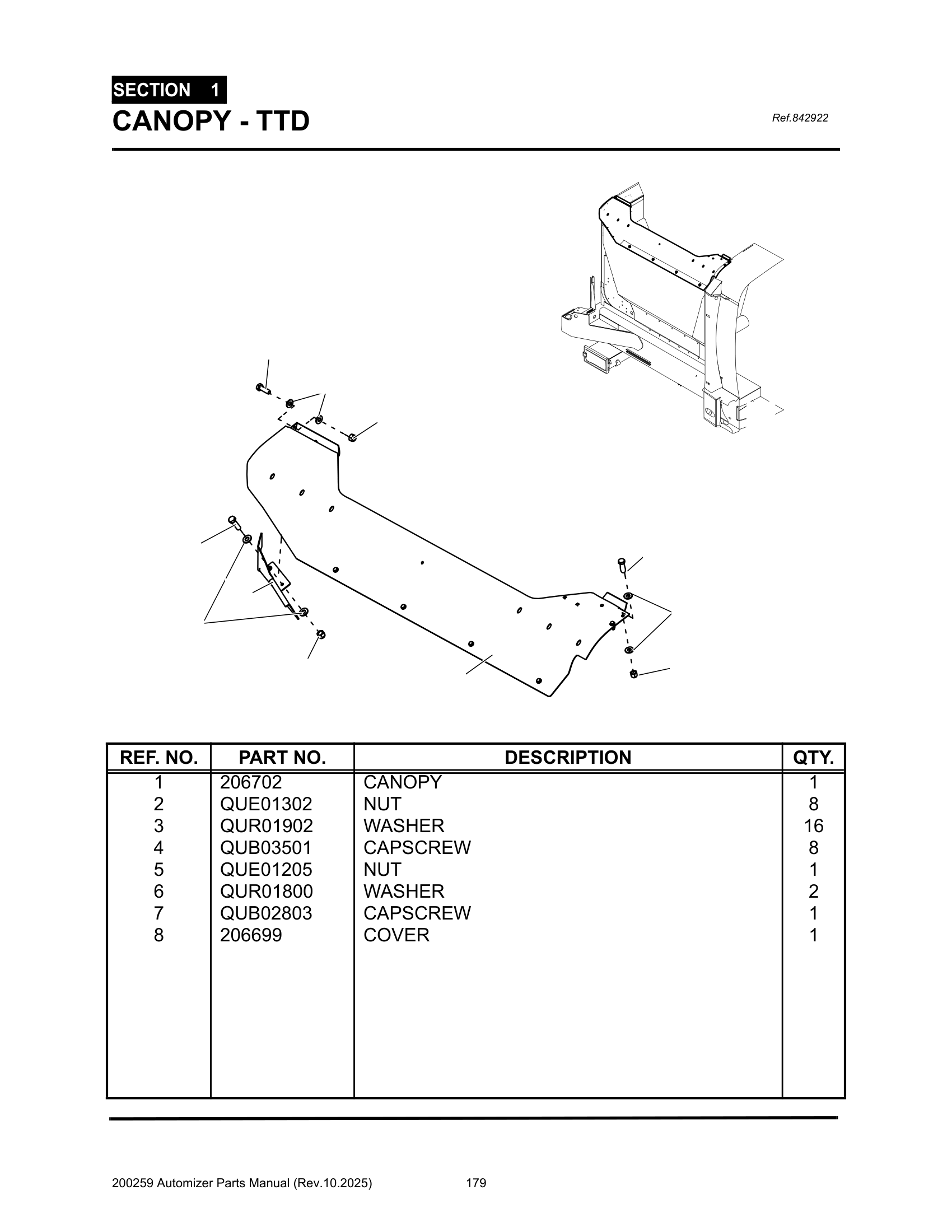 SECTION 1
CANOPY - TTD

Ref.842922

| REF. NO. | PART NO. | DESCRIPTION | QTY. |
|---|---|---|---|
| 1 | 206702 | CANOPY | 1 |
| 2 | QUE01302 | NUT | 8 |
| 3 | QUR01902 | WASHER | 16 |
| 4 | QUB03501 | CAPSCREW | 8 |
| 5 | QUE01205 | NUT | 1 |
| 6 | QUR01800 | WASHER | 2 |
| 7 | QUB02803 | CAPSCREW | 1 |
| 8 | 206699 | COVER | 1 |

200259 Automizer Parts Manual (Rev.10.2025) 179