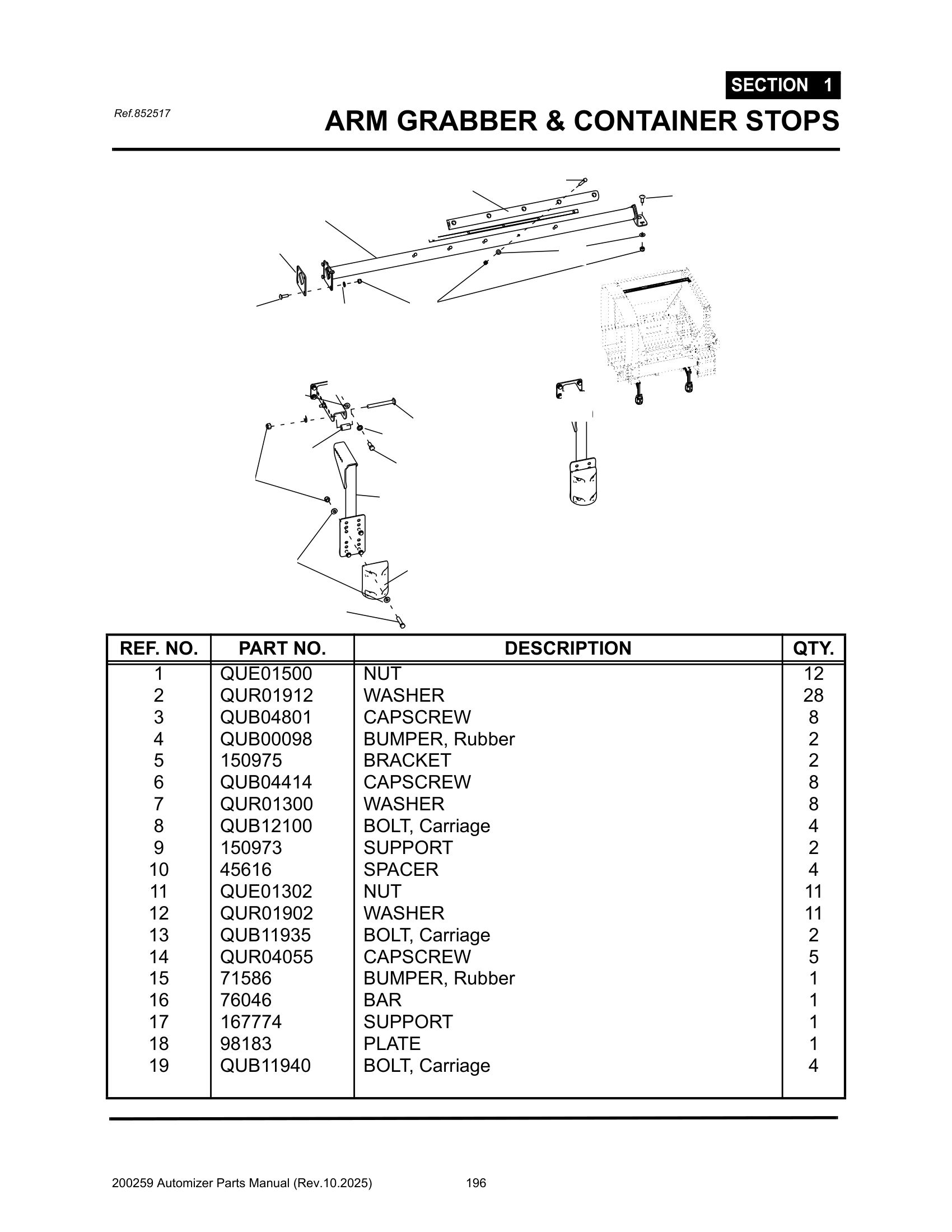 SECTION 1

Ref.852517

ARM GRABBER & CONTAINER STOPS

| REF. NO. | PART NO. | DESCRIPTION | QTY. |
|---|---|---|---|
| 1 | QUE01500 | NUT | 12 |
| 2 | QUR01912 | WASHER | 28 |
| 3 | QUB04801 | CAPSCREW | 8 |
| 4 | QUB00098 | BUMPER, Rubber | 2 |
| 5 | 150975 | BRACKET | 2 |
| 6 | QUB04414 | CAPSCREW | 8 |
| 7 | QUR01300 | WASHER | 8 |
| 8 | QUB12100 | BOLT, Carriage | 4 |
| 9 | 150973 | SUPPORT | 2 |
| 10 | 45616 | SPACER | 4 |
| 11 | QUE01302 | NUT | 11 |
| 12 | QUR01902 | WASHER | 11 |
| 13 | QUB11935 | BOLT, Carriage | 2 |
| 14 | QUR04055 | CAPSCREW | 5 |
| 15 | 71586 | BUMPER, Rubber | 1 |
| 16 | 76046 | BAR | 1 |
| 17 | 167774 | SUPPORT | 1 |
| 18 | 98183 | PLATE | 1 |
| 19 | QUB11940 | BOLT, Carriage | 4 |

200259 Automizer Parts Manual (Rev.10.2025) 196