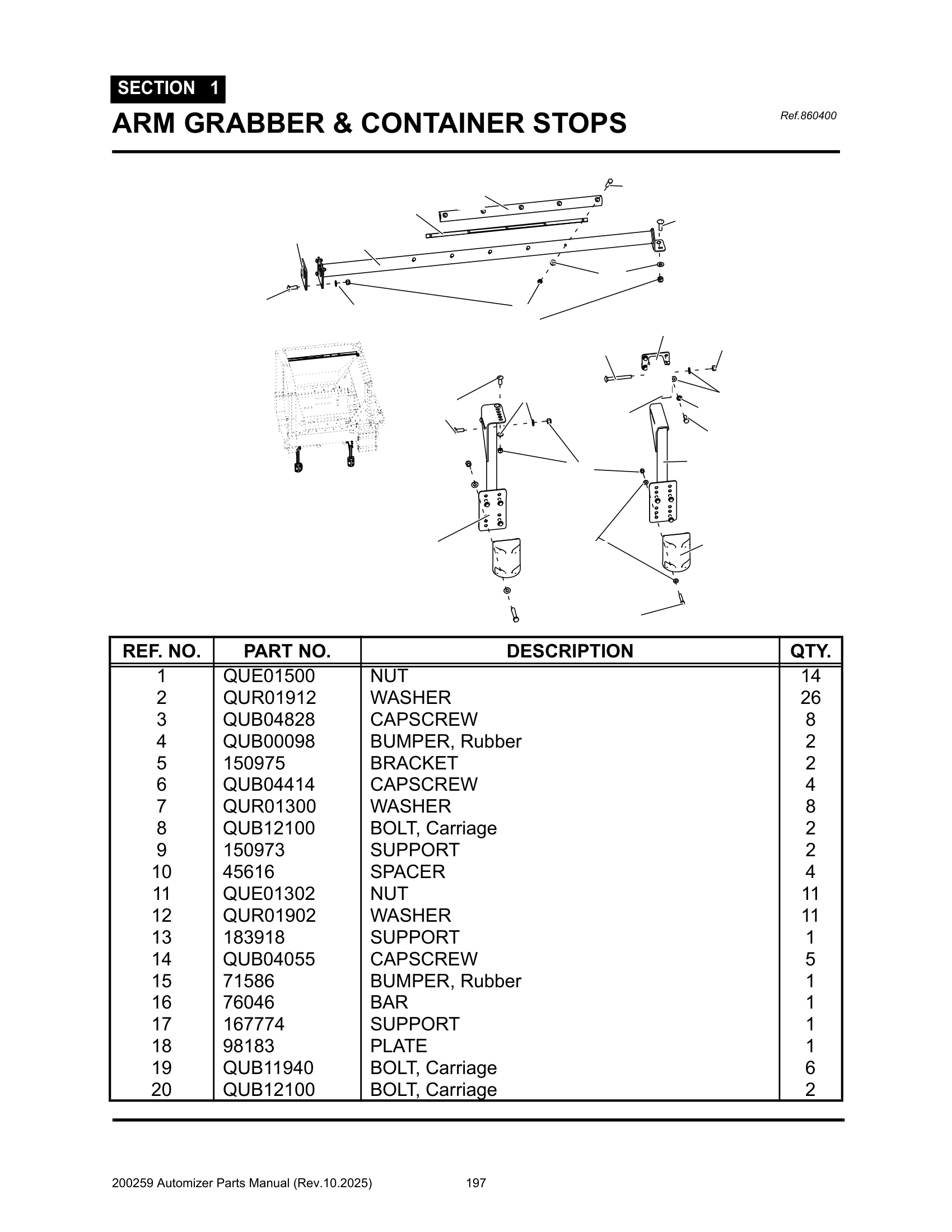 SECTION 1

ARM GRABBER & CONTAINER STOPS

Ref.860400

| REF. NO. | PART NO. | DESCRIPTION | QTY. |
|---|---|---|---|
| 1 | QUE01500 | NUT | 14 |
| 2 | QUR01912 | WASHER | 26 |
| 3 | QUB04828 | CAPSCREW | 8 |
| 4 | QUB00098 | BUMPER, Rubber | 2 |
| 5 | 150975 | BRACKET | 2 |
| 6 | QUB04414 | CAPSCREW | 4 |
| 7 | QUR01300 | WASHER | 8 |
| 8 | QUB12100 | BOLT, Carriage | 2 |
| 9 | 150973 | SUPPORT | 2 |
| 10 | 45616 | SPACER | 4 |
| 11 | QUE01302 | NUT | 11 |
| 12 | QUR01902 | WASHER | 11 |
| 13 | 183918 | SUPPORT | 1 |
| 14 | QUB04055 | CAPSCREW | 5 |
| 15 | 71586 | BUMPER, Rubber | 1 |
| 16 | 76046 | BAR | 1 |
| 17 | 167774 | SUPPORT | 1 |
| 18 | 98183 | PLATE | 1 |
| 19 | QUB11940 | BOLT, Carriage | 6 |
| 20 | QUB12100 | BOLT, Carriage | 2 |

200259 Automizer Parts Manual (Rev.10.2025) 197