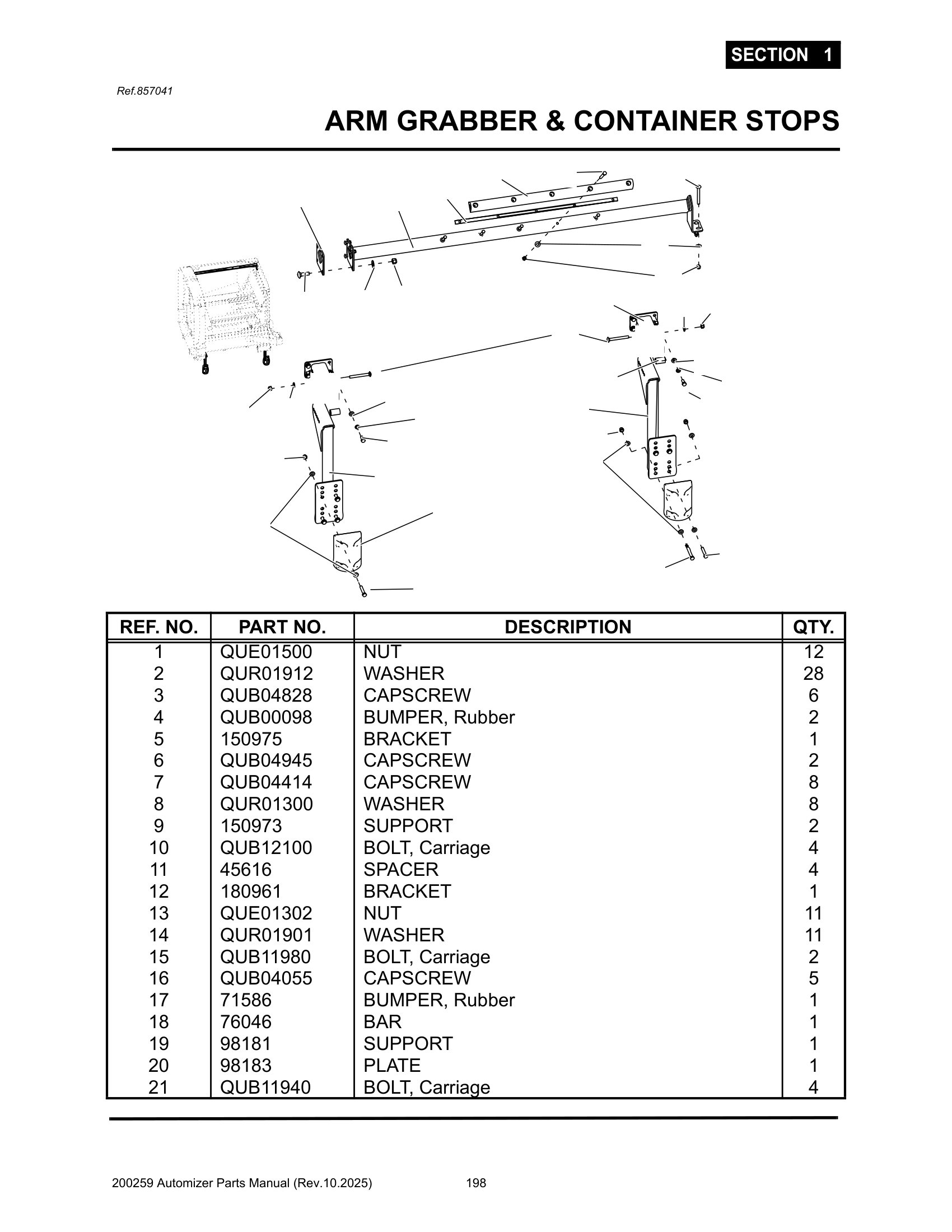 SECTION 1

Ref.857041

ARM GRABBER & CONTAINER STOPS

| REF. NO. | PART NO. | DESCRIPTION | QTY. |
|---|---|---|---|
| 1 | QUE01500 | NUT | 12 |
| 2 | QUR01912 | WASHER | 28 |
| 3 | QUB04828 | CAPSCREW | 6 |
| 4 | QUB00098 | BUMPER, Rubber | 2 |
| 5 | 150975 | BRACKET | 1 |
| 6 | QUB04945 | CAPSCREW | 2 |
| 7 | QUB04414 | CAPSCREW | 8 |
| 8 | QUR01300 | WASHER | 8 |
| 9 | 150973 | SUPPORT | 2 |
| 10 | QUB12100 | BOLT, Carriage | 4 |
| 11 | 45616 | SPACER | 4 |
| 12 | 180961 | BRACKET | 1 |
| 13 | QUE01302 | NUT | 11 |
| 14 | QUR01901 | WASHER | 11 |
| 15 | QUB11980 | BOLT, Carriage | 2 |
| 16 | QUB04055 | CAPSCREW | 5 |
| 17 | 71586 | BUMPER, Rubber | 1 |
| 18 | 76046 | BAR | 1 |
| 19 | 98181 | SUPPORT | 1 |
| 20 | 98183 | PLATE | 1 |
| 21 | QUB11940 | BOLT, Carriage | 4 |

200259 Automizer Parts Manual (Rev.10.2025) 198