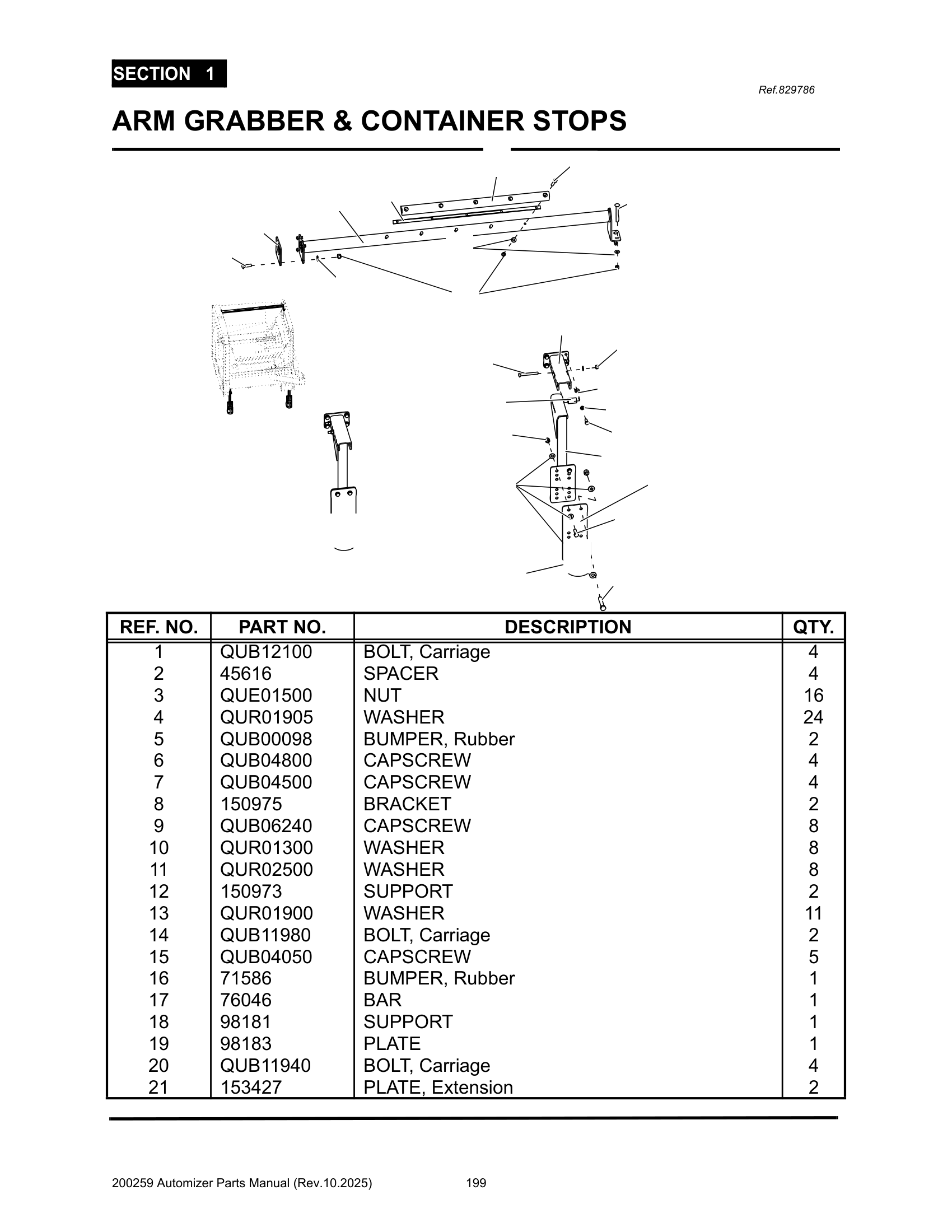 SECTION 1

Ref.829786

ARM GRABBER & CONTAINER STOPS

| REF. NO. | PART NO. | DESCRIPTION | QTY. |
|---|---|---|---|
| 1 | QUB12100 | BOLT, Carriage | 4 |
| 2 | 45616 | SPACER | 4 |
| 3 | QUE01500 | NUT | 16 |
| 4 | QUR01905 | WASHER | 24 |
| 5 | QUB00098 | BUMPER, Rubber | 2 |
| 6 | QUB04800 | CAPSCREW | 4 |
| 7 | QUB04500 | CAPSCREW | 4 |
| 8 | 150975 | BRACKET | 2 |
| 9 | QUB06240 | CAPSCREW | 8 |
| 10 | QUR01300 | WASHER | 8 |
| 11 | QUR02500 | WASHER | 8 |
| 12 | 150973 | SUPPORT | 2 |
| 13 | QUR01900 | WASHER | 11 |
| 14 | QUB11980 | BOLT, Carriage | 2 |
| 15 | QUB04050 | CAPSCREW | 5 |
| 16 | 71586 | BUMPER, Rubber | 1 |
| 17 | 76046 | BAR | 1 |
| 18 | 98181 | SUPPORT | 1 |
| 19 | 98183 | PLATE | 1 |
| 20 | QUB11940 | BOLT, Carriage | 4 |
| 21 | 153427 | PLATE, Extension | 2 |

200259 Automizer Parts Manual (Rev.10.2025) 199