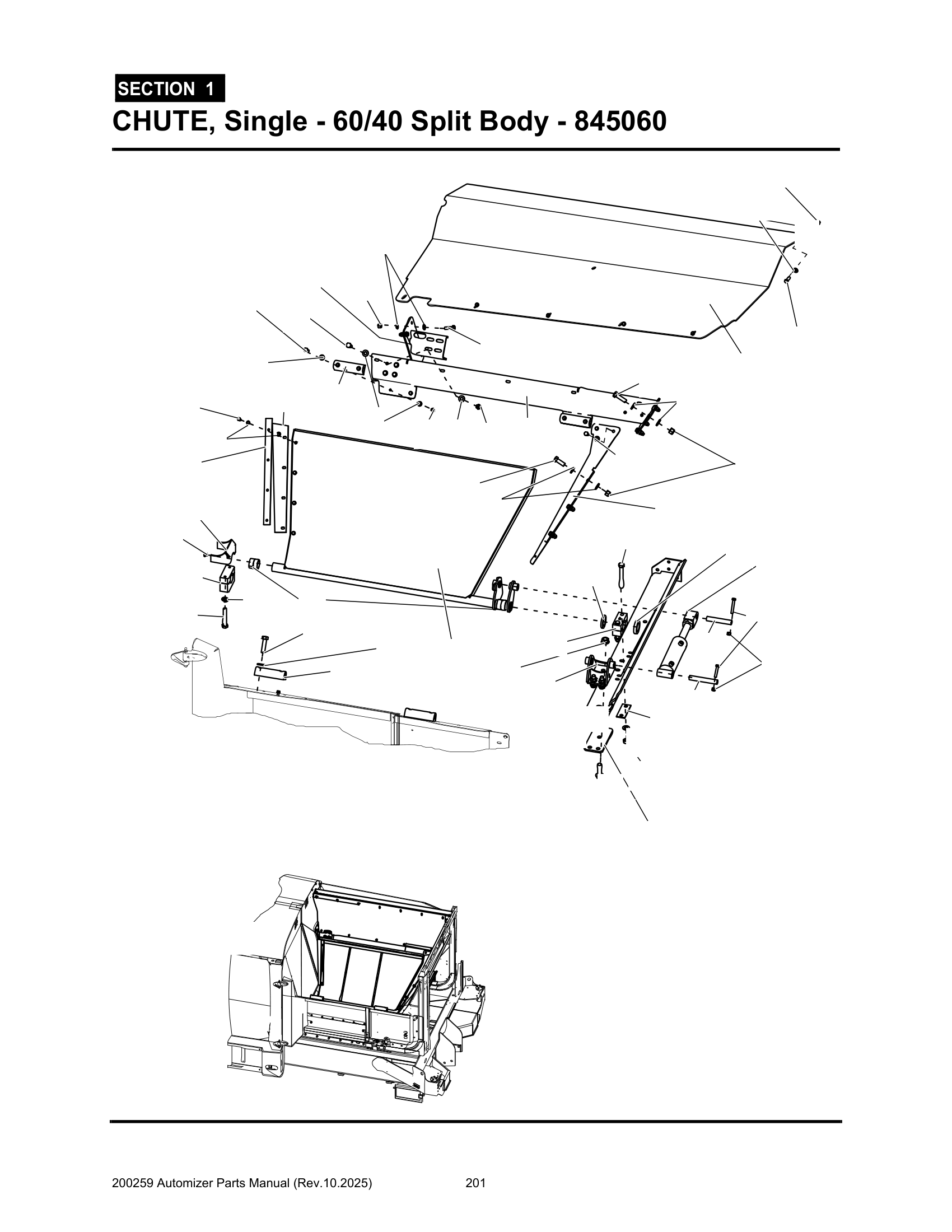 SECTION 1

CHUTE, Single - 60/40 Split Body - 845060

200259 Automizer Parts Manual (Rev.10.2025) 201