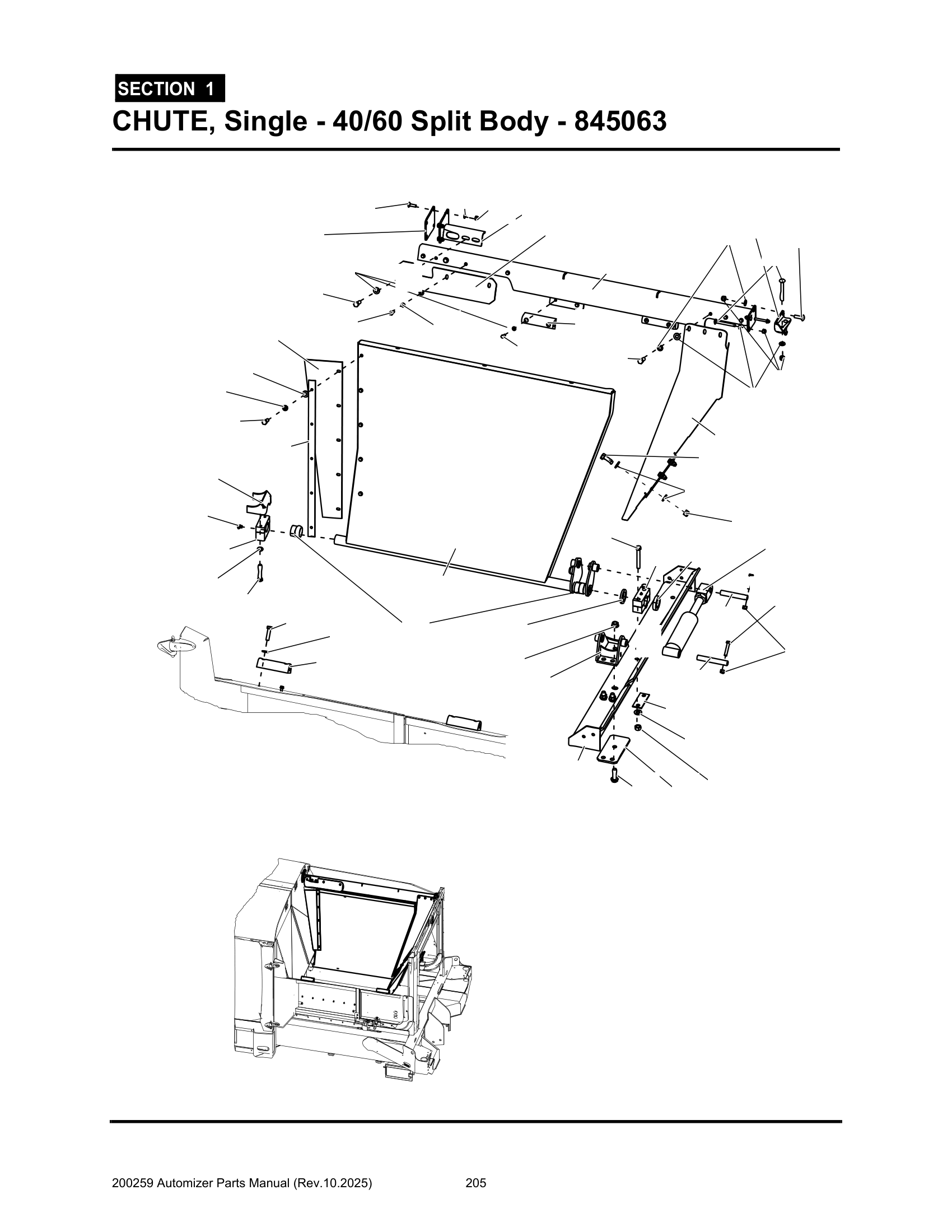 SECTION 1

CHUTE, Single - 40/60 Split Body - 845063

200259 Automizer Parts Manual (Rev.10.2025) 205