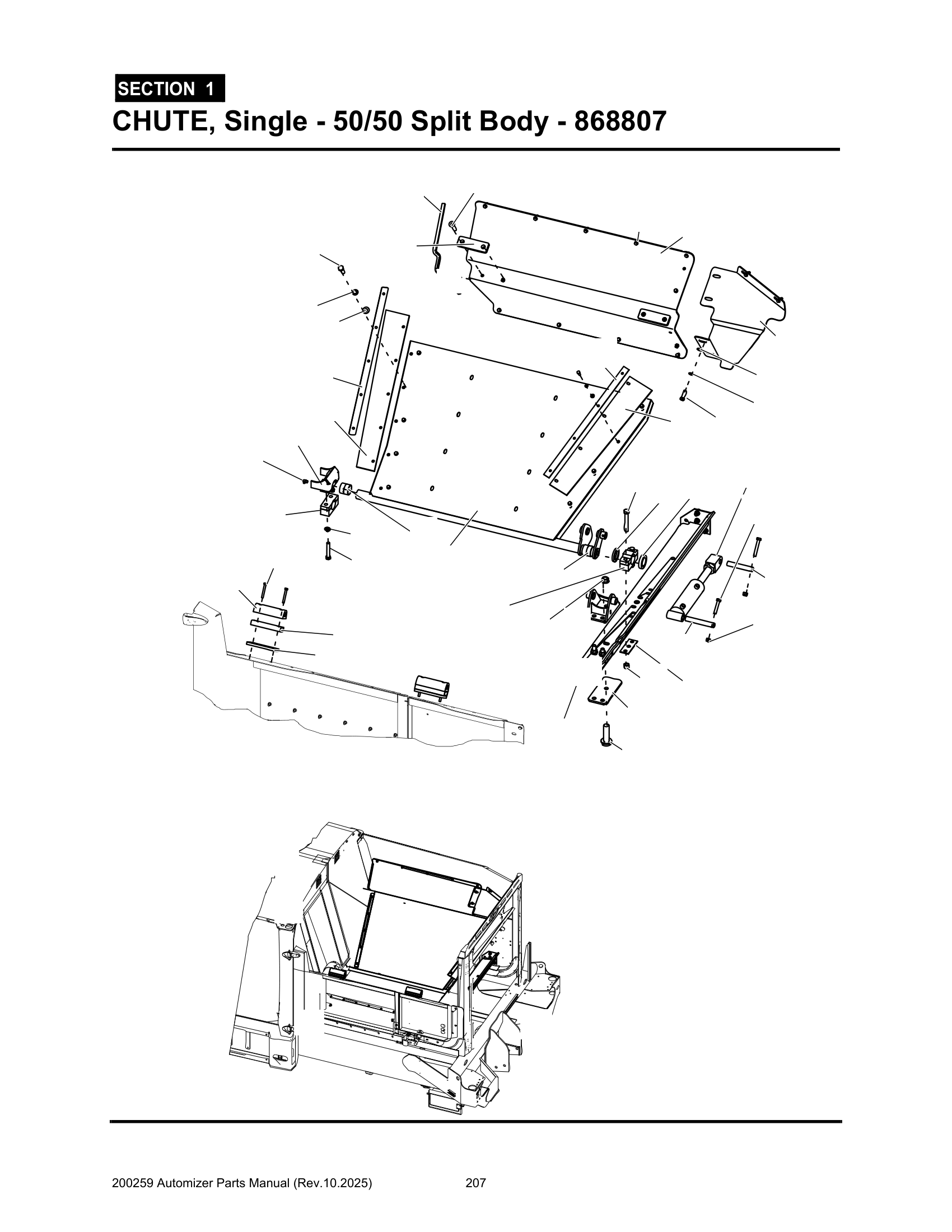 SECTION 1

CHUTE, Single - 50/50 Split Body - 868807

200259 Automizer Parts Manual (Rev.10.2025) 207