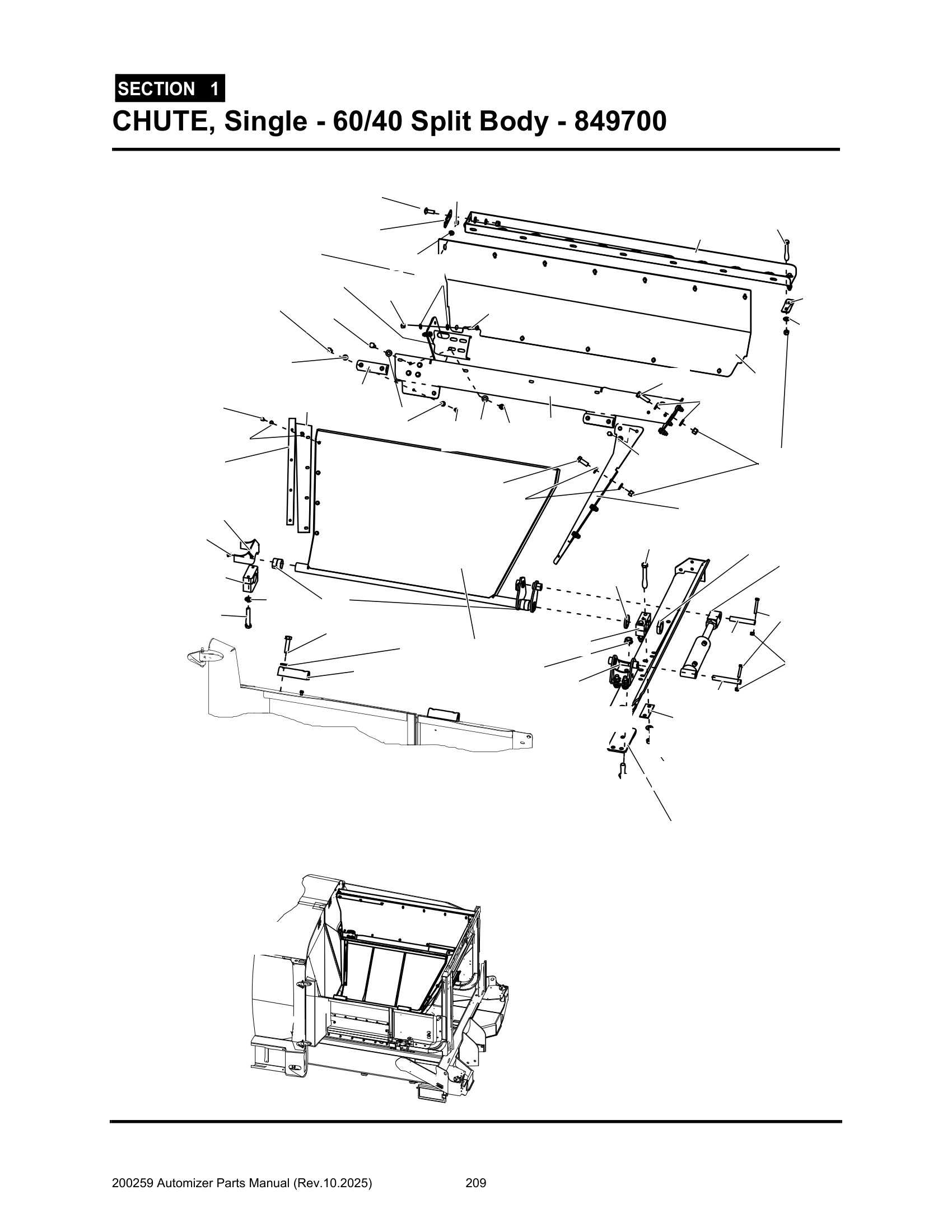 SECTION 1
CHUTE, Single - 60/40 Split Body - 849700

200259 Automizer Parts Manual (Rev.10.2025) 209