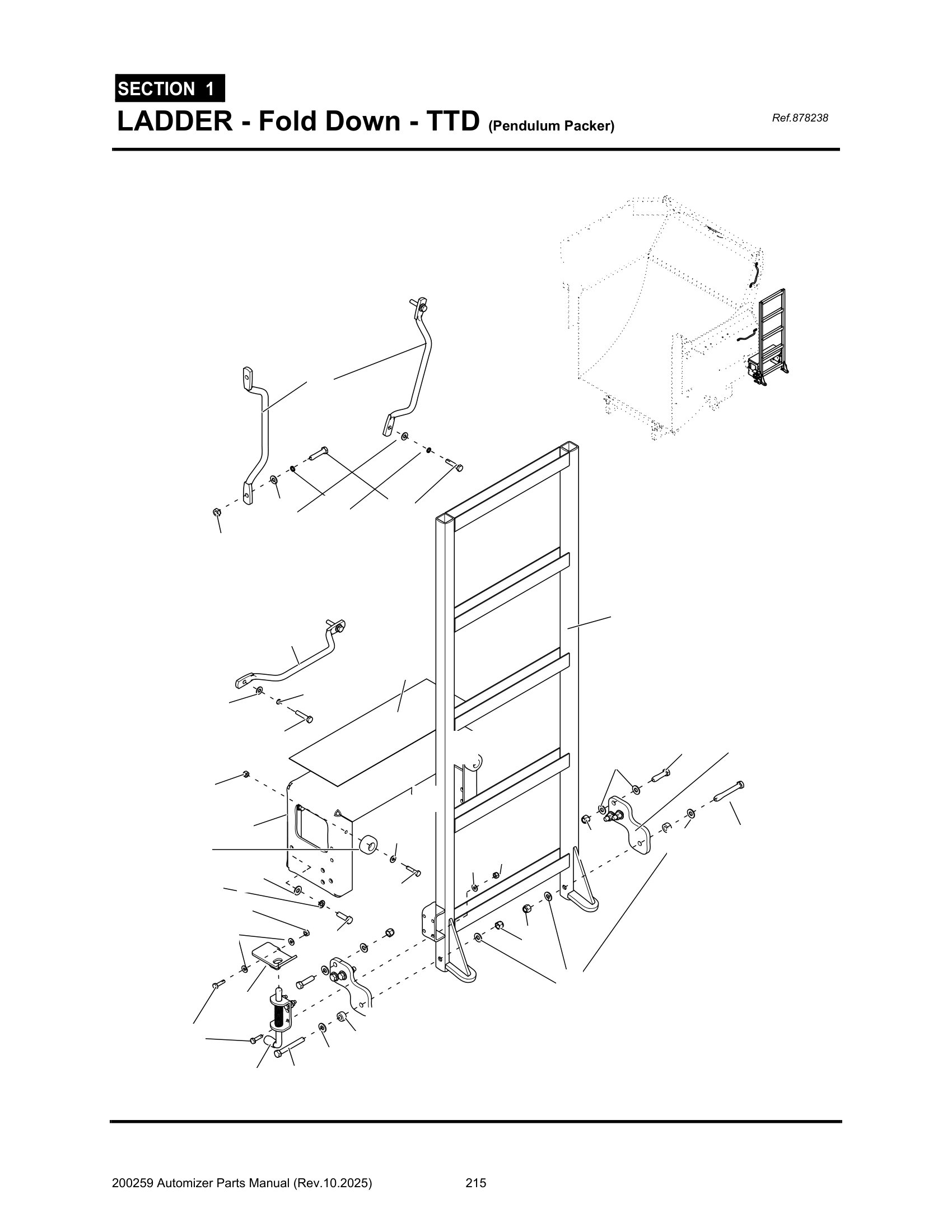 SECTION 1

LADDER - Fold Down - TTD (Pendulum Packer)

Ref.878238

200259 Automizer Parts Manual (Rev.10.2025)

215