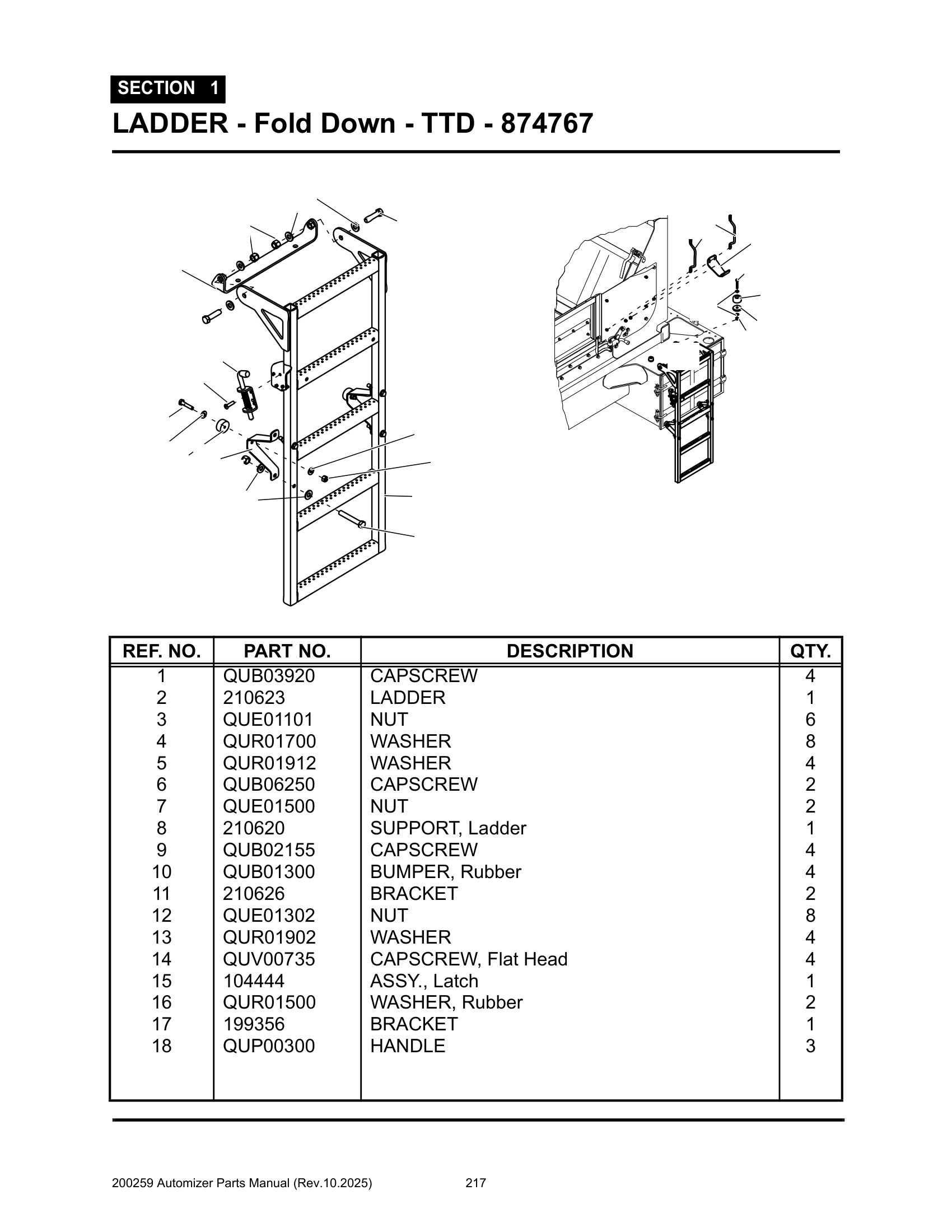 SECTION 1
LADDER - Fold Down - TTD - 874767

| REF. NO. | PART NO. | DESCRIPTION | QTY. |
|---|---|---|---|
| 1 | QUB03920 | CAPSCREW | 4 |
| 2 | 210623 | LADDER | 1 |
| 3 | QUE01101 | NUT | 6 |
| 4 | QUR01700 | WASHER | 8 |
| 5 | QUR01912 | WASHER | 4 |
| 6 | QUB06250 | CAPSCREW | 2 |
| 7 | QUE01500 | NUT | 2 |
| 8 | 210620 | SUPPORT, Ladder | 1 |
| 9 | QUB02155 | CAPSCREW | 4 |
| 10 | QUB01300 | BUMPER, Rubber | 4 |
| 11 | 210626 | BRACKET | 2 |
| 12 | QUE01302 | NUT | 8 |
| 13 | QUR01902 | WASHER | 4 |
| 14 | QUV00735 | CAPSCREW, Flat Head | 4 |
| 15 | 104444 | ASSY., Latch | 1 |
| 16 | QUR01500 | WASHER, Rubber | 2 |
| 17 | 199356 | BRACKET | 1 |
| 18 | QUP00300 | HANDLE | 3 |

200259 Automizer Parts Manual (Rev.10.2025) 217