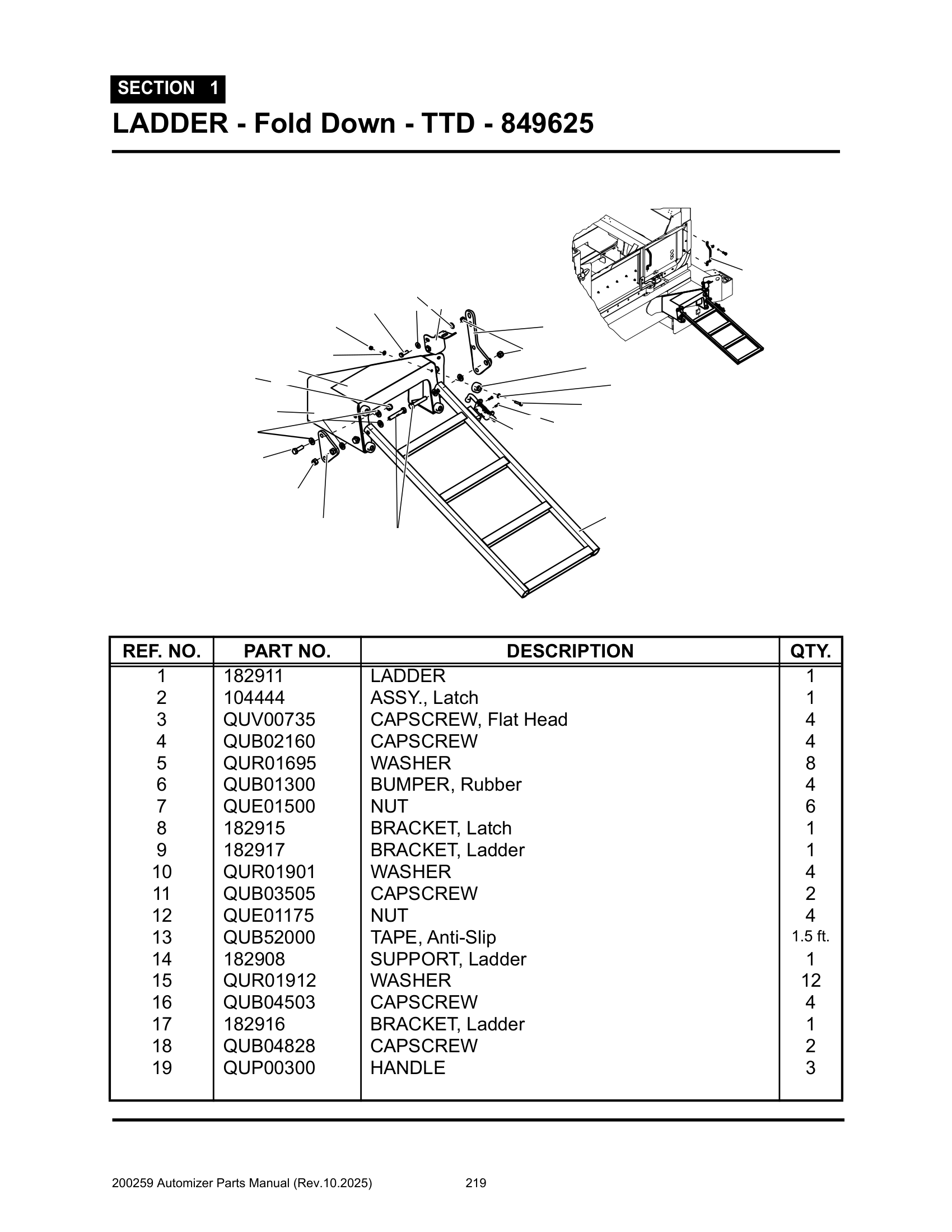 SECTION 1

LADDER - Fold Down - TTD - 849625

| REF. NO. | PART NO. | DESCRIPTION | QTY. |
|---|---|---|---|
| 1 | 182911 | LADDER | 1 |
| 2 | 104444 | ASSY., Latch | 1 |
| 3 | QUV00735 | CAPSCREW, Flat Head | 4 |
| 4 | QUB02160 | CAPSCREW | 4 |
| 5 | QUR01695 | WASHER | 8 |
| 6 | QUB01300 | BUMPER, Rubber | 4 |
| 7 | QUE01500 | NUT | 6 |
| 8 | 182915 | BRACKET, Latch | 1 |
| 9 | 182917 | BRACKET, Ladder | 1 |
| 10 | QUR01901 | WASHER | 4 |
| 11 | QUB03505 | CAPSCREW | 2 |
| 12 | QUE01175 | NUT | 4 |
| 13 | QUB52000 | TAPE, Anti-Slip | 1.5 ft. |
| 14 | 182908 | SUPPORT, Ladder | 1 |
| 15 | QUR01912 | WASHER | 12 |
| 16 | QUB04503 | CAPSCREW | 4 |
| 17 | 182916 | BRACKET, Ladder | 1 |
| 18 | QUB04828 | CAPSCREW | 2 |
| 19 | QUP00300 | HANDLE | 3 |

200259 Automizer Parts Manual (Rev.10.2025) 219