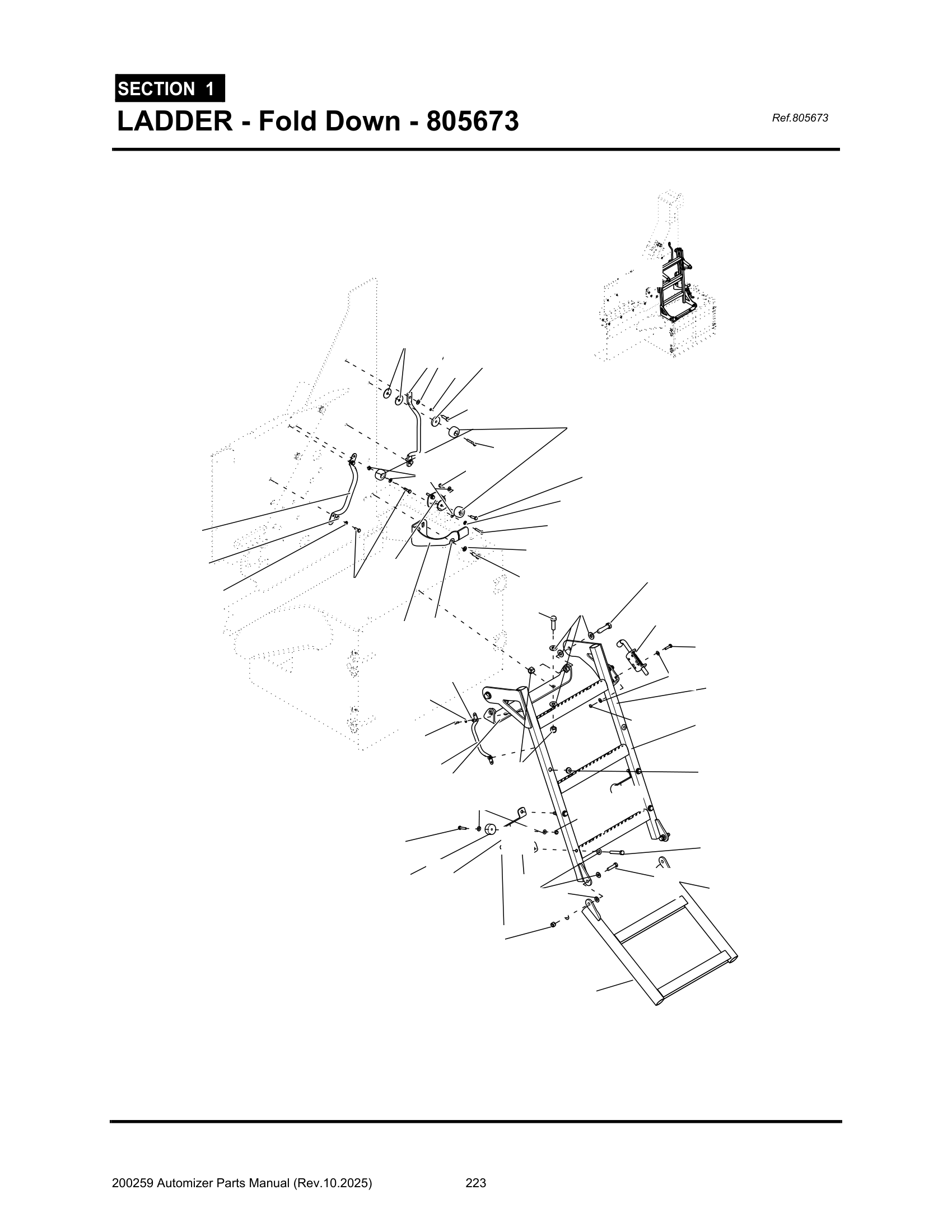 SECTION 1
LADDER - Fold Down - 805673

Ref.805673

200259 Automizer Parts Manual (Rev.10.2025) 223