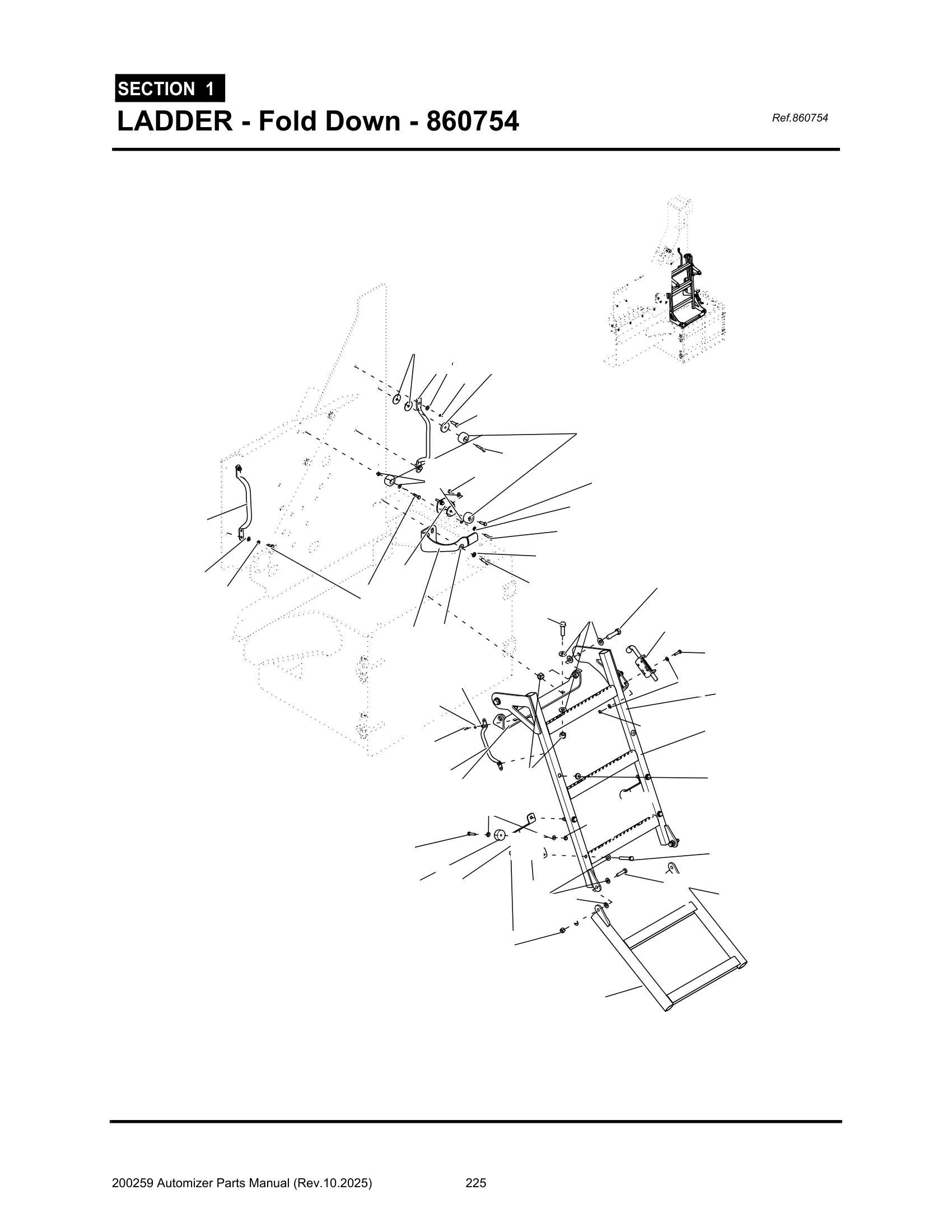 SECTION 1

LADDER - Fold Down - 860754

Ref.860754

200259 Automizer Parts Manual (Rev.10.2025) 225