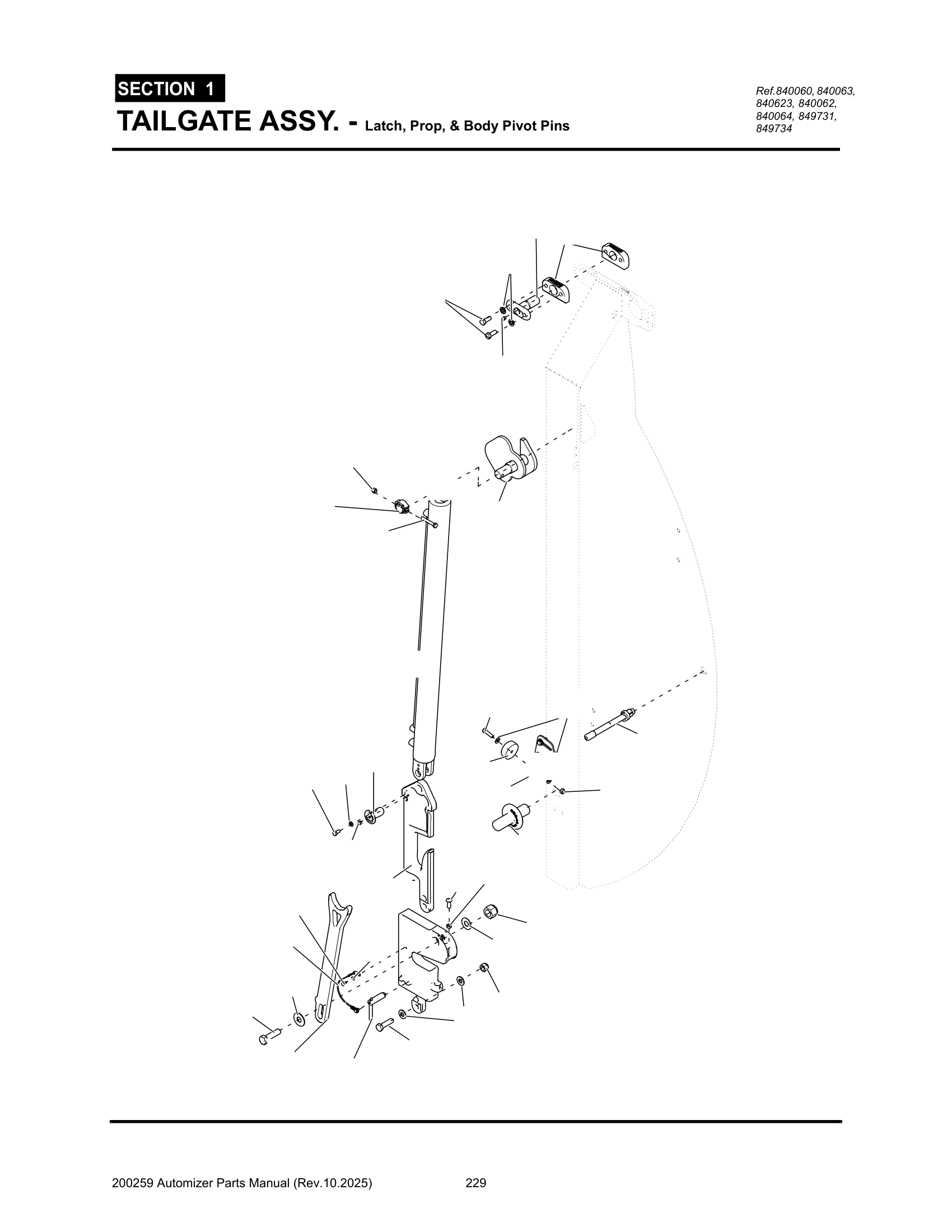 SECTION 1

TAILGATE ASSY. - Latch, Prop, & Body Pivot Pins

Ref.840060, 840063, 840623, 840062, 840064, 849731, 849734

200259 Automizer Parts Manual (Rev.10.2025) 229