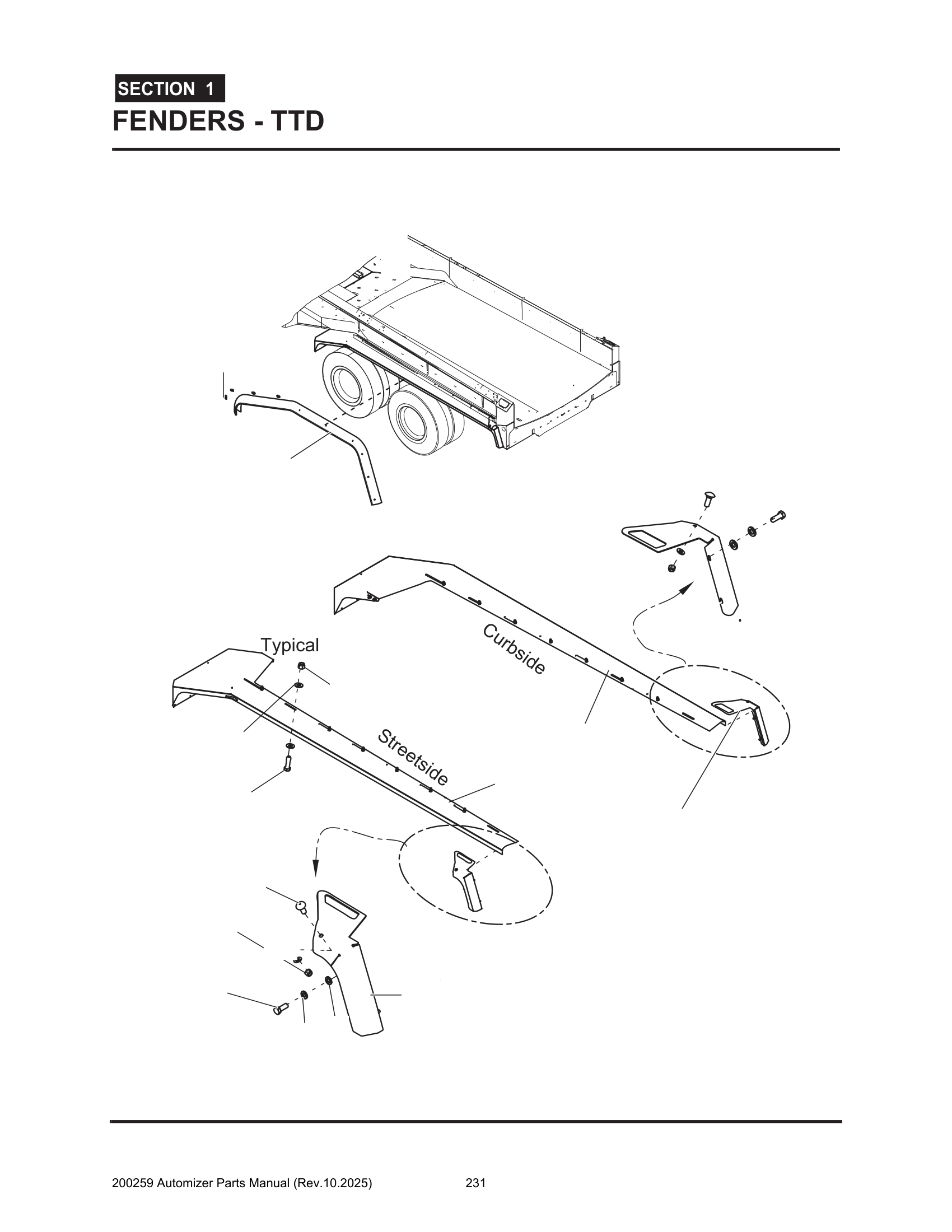 SECTION 1

FENDERS - TTD

Typical

Curbside

Streetside

200259 Automizer Parts Manual (Rev.10.2025) 231