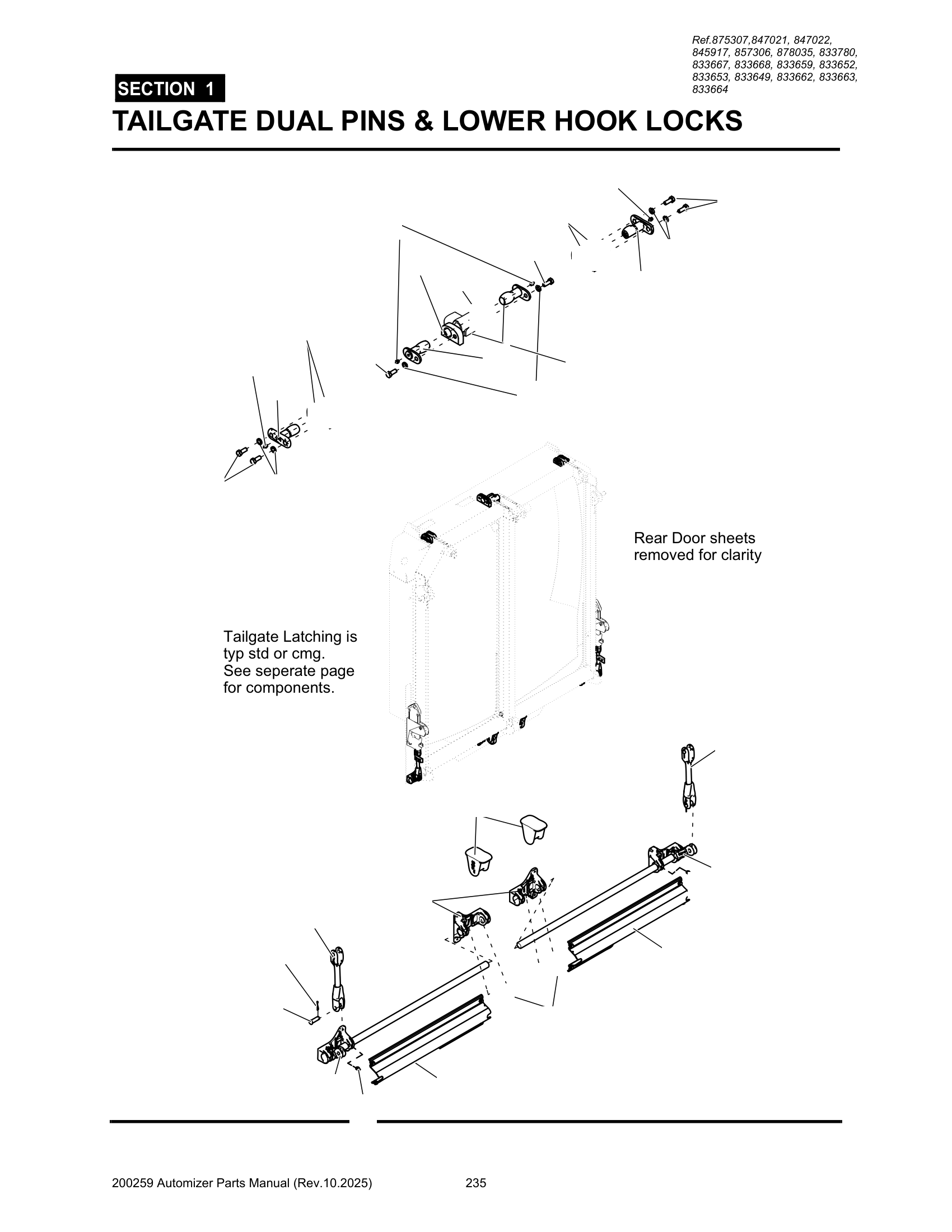 Ref.875307,847021, 847022, 845917, 857306, 878035, 833780, 833667, 833668, 833659, 833652, 833653, 833649, 833662, 833663, 833664

SECTION 1

TAILGATE DUAL PINS & LOWER HOOK LOCKS

Rear Door sheets removed for clarity

Tailgate Latching is typ std or cmg. See seperate page for components.

200259 Automizer Parts Manual (Rev.10.2025) 235