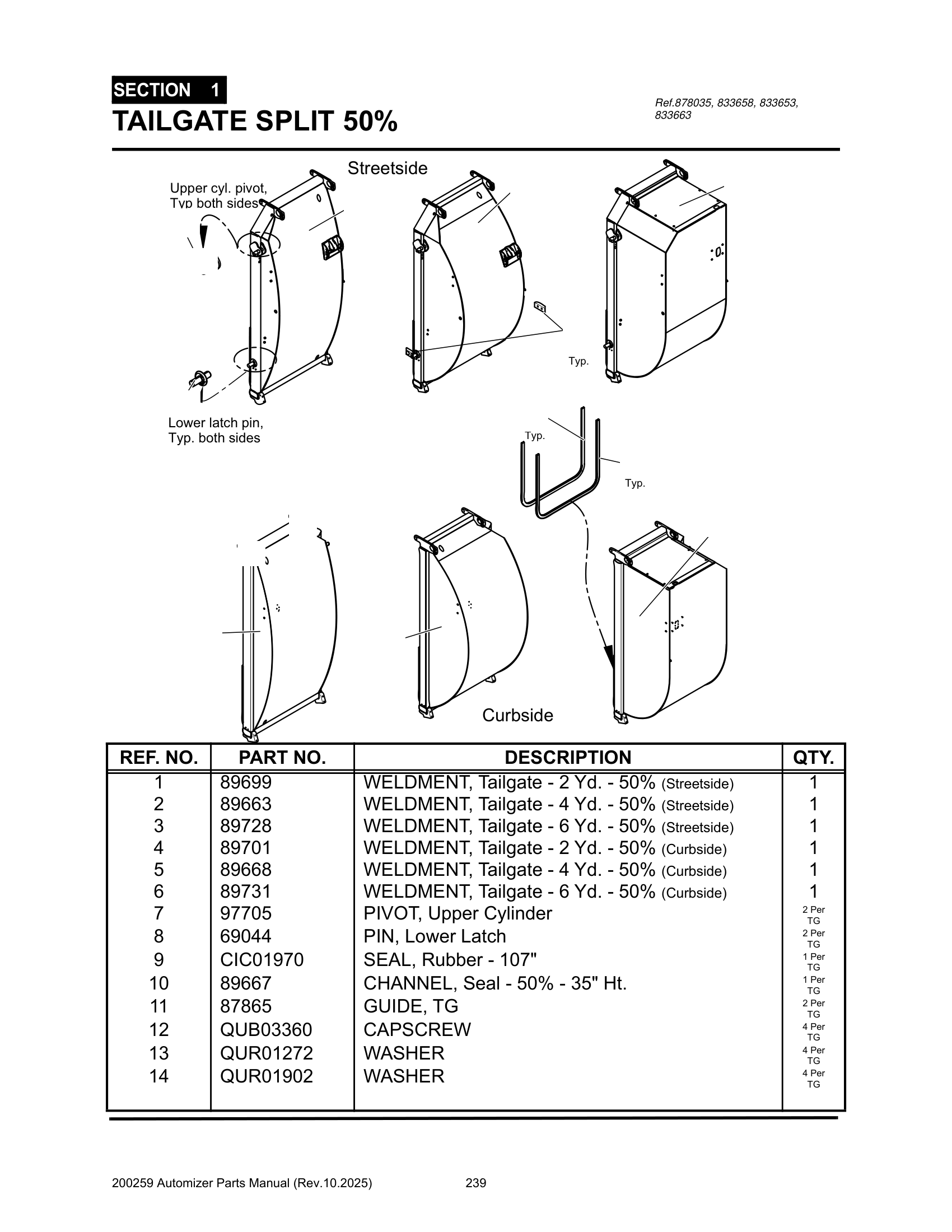 SECTION 1
TAILGATE SPLIT 50%

Ref.878035, 833658, 833653, 833663

Streetside

Upper cyl. pivot, Typ both sides

Typ.

Lower latch pin, Typ. both sides

Typ.

Typ.

Curbside

| REF. NO. | PART NO. | DESCRIPTION | QTY. |
|---|---|---|---|
| 1 | 89699 | WELDMENT, Tailgate - 2 Yd. - 50% (Streetside) | 1 |
| 2 | 89663 | WELDMENT, Tailgate - 4 Yd. - 50% (Streetside) | 1 |
| 3 | 89728 | WELDMENT, Tailgate - 6 Yd. - 50% (Streetside) | 1 |
| 4 | 89701 | WELDMENT, Tailgate - 2 Yd. - 50% (Curbside) | 1 |
| 5 | 89668 | WELDMENT, Tailgate - 4 Yd. - 50% (Curbside) | 1 |
| 6 | 89731 | WELDMENT, Tailgate - 6 Yd. - 50% (Curbside) | 1 |
| 7 | 97705 | PIVOT, Upper Cylinder | 2 Per TG |
| 8 | 69044 | PIN, Lower Latch | 2 Per TG |
| 9 | CIC01970 | SEAL, Rubber - 107" | 1 Per TG |
| 10 | 89667 | CHANNEL, Seal - 50% - 35" Ht. | 1 Per TG |
| 11 | 87865 | GUIDE, TG | 2 Per TG |
| 12 | QUB03360 | CAPSCREW | 4 Per TG |
| 13 | QUR01272 | WASHER | 4 Per TG |
| 14 | QUR01902 | WASHER | 4 Per TG |

200259 Automizer Parts Manual (Rev.10.2025) 239